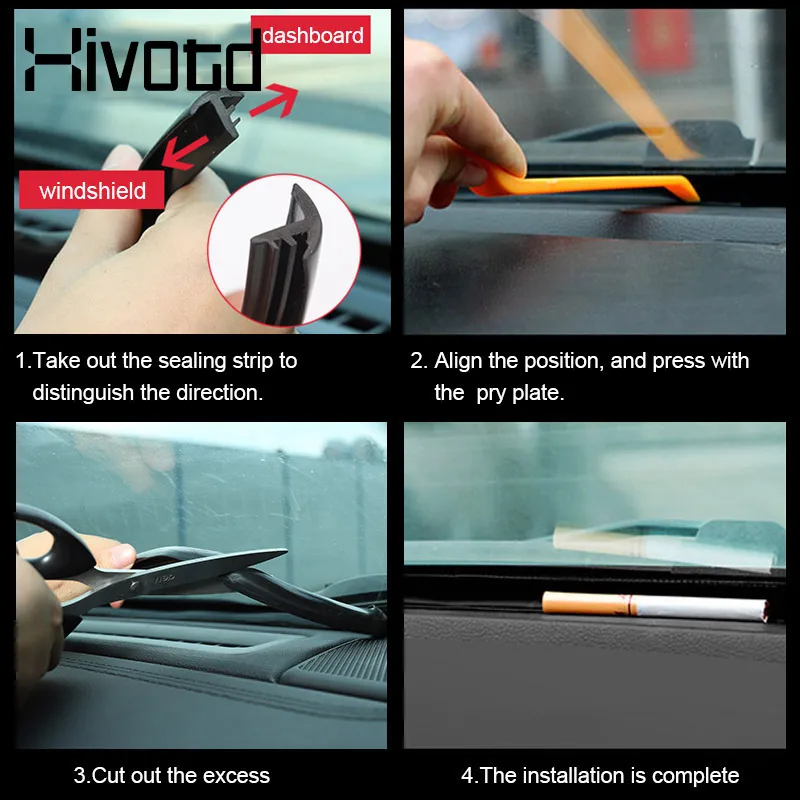 Hivotd

dashboard

windshield

1.Take out the sealing strip to distinguish the direction.

2. Align the position, and press with the pry plate.

3.Cut out the excess

4.The installation is complete