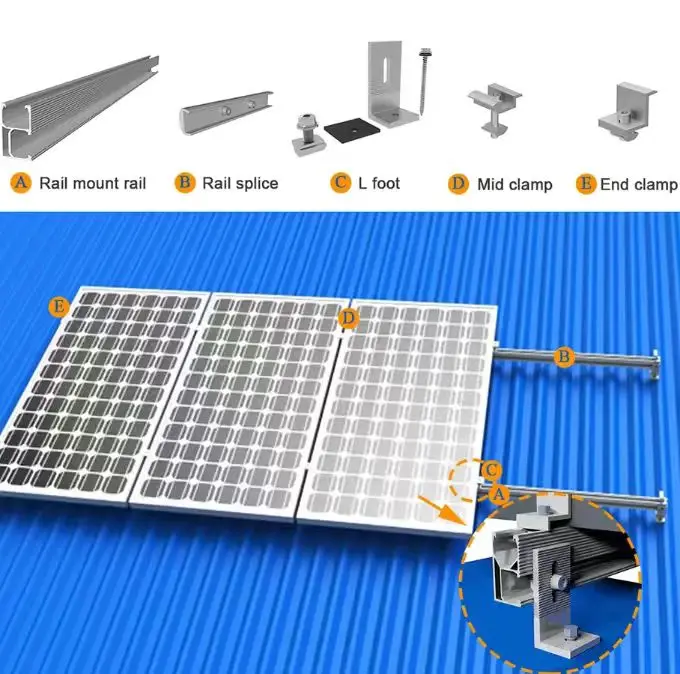 A Rail mount rail
B Rail splice
C L foot
D Mid clamp
E End clamp

E
D
B
C
A