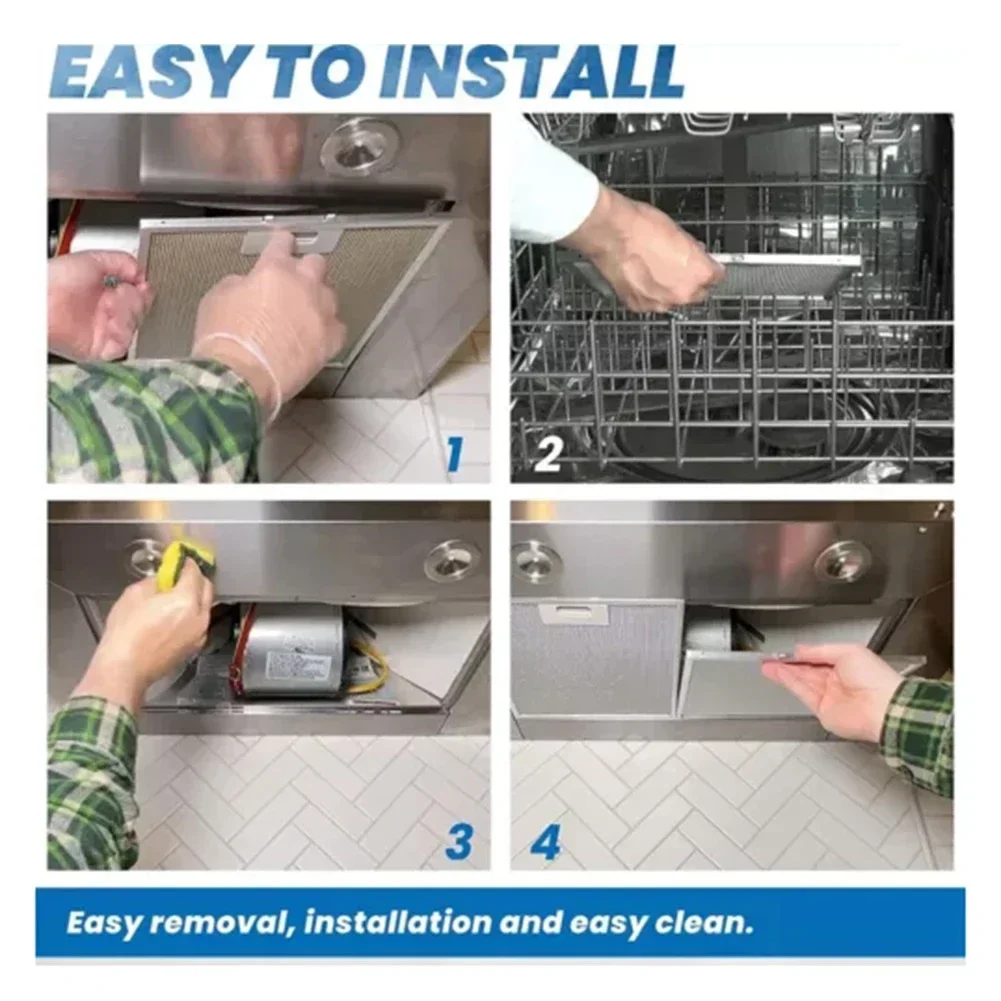 EASY TO INSTALL

1

2

3

4

Easy removal, installation and easy clean.