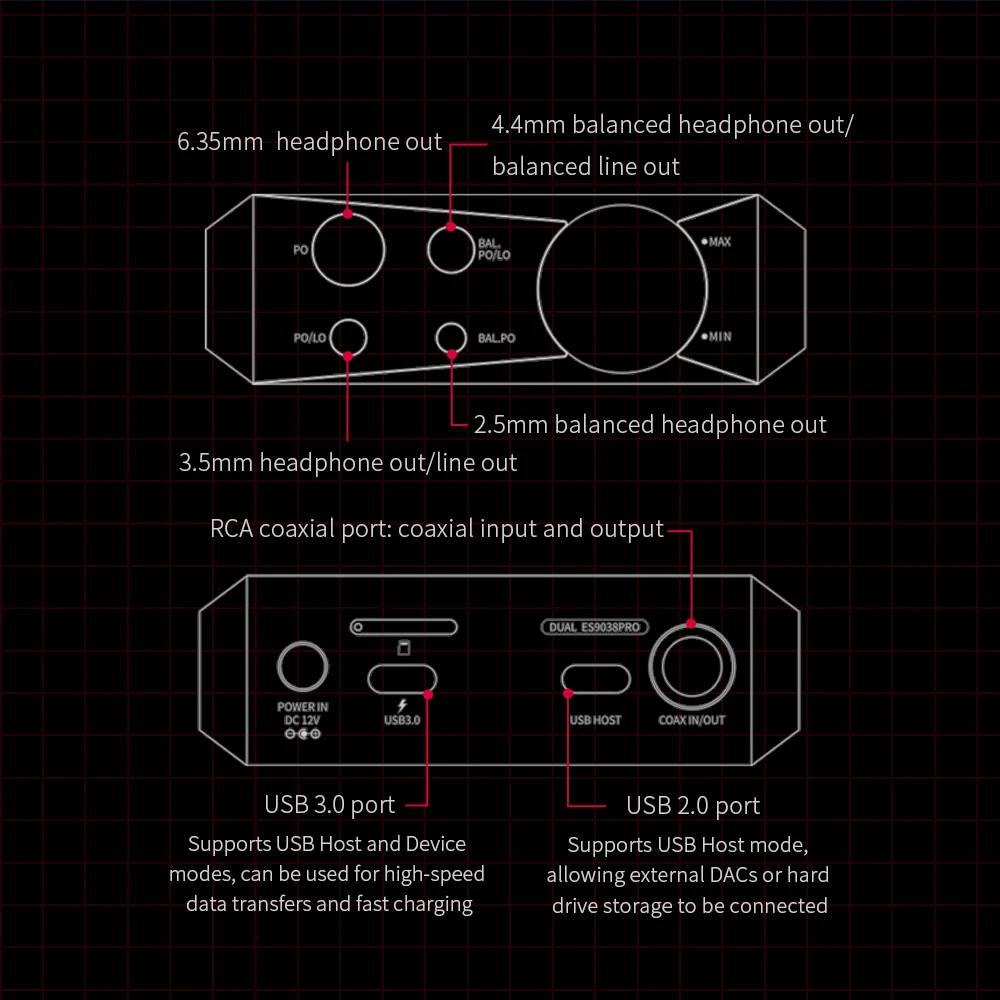 6.35mm headphone out

4.4mm balanced headphone out/ balanced line out

PO

BAL. PO/LO

MAX

PO/LO

BAL.PO

MIN

2.5mm balanced headphone out

3.5mm headphone out/line out

RCA coaxial port: coaxial input and output

DUAL ES9038PRO

POWER IN DC 12V

USB3.0

USB HOST

COAX IN/OUT

USB 3.0 port

Supports USB Host and Device modes, can be used for high-speed data transfers and fast charging

USB 2.0 port

Supports USB Host mode, allowing external DACs or hard drive storage to be connected