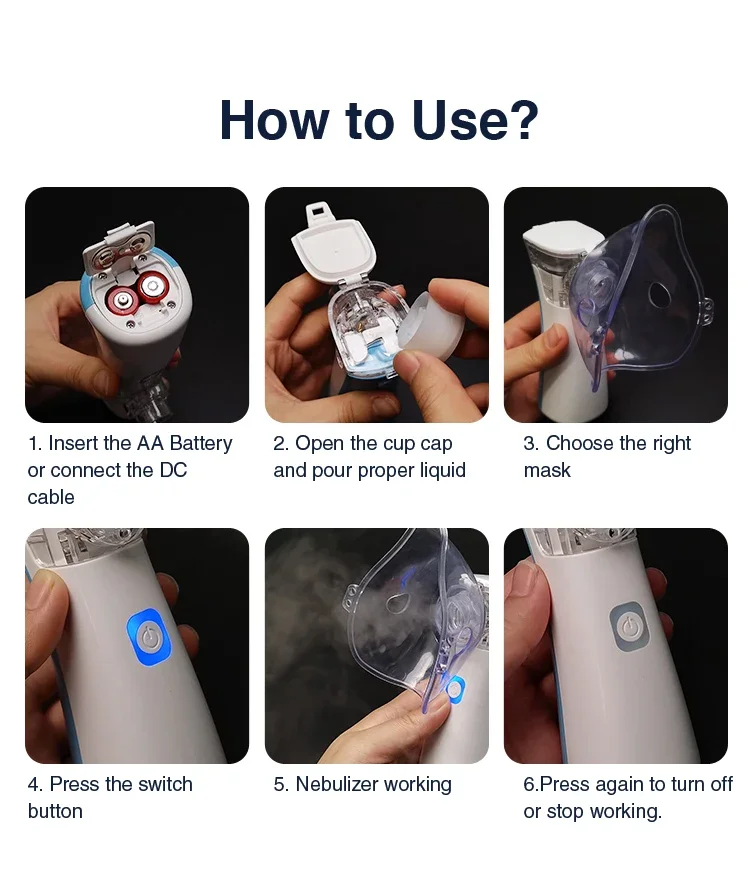 How to Use?

1. Insert the AA Battery or connect the DC cable

2. Open the cup cap and pour proper liquid

3. Choose the right mask

4. Press the switch button

5. Nebulizer working

6.Press again to turn off or stop working.