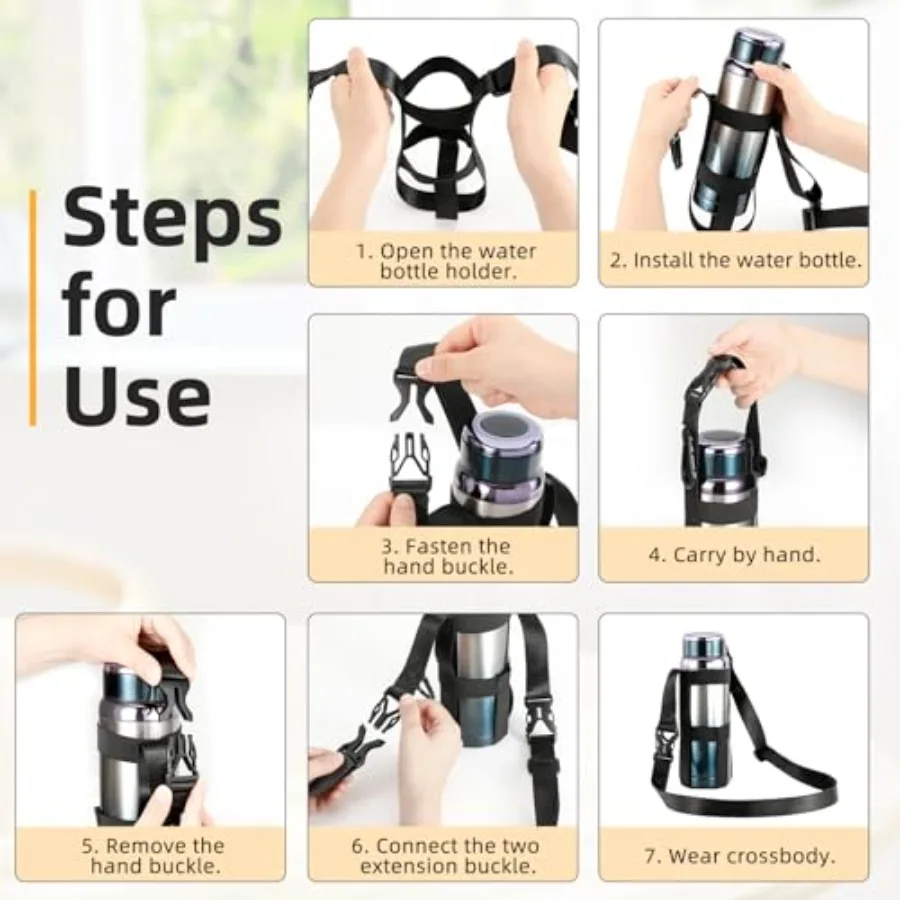 Steps for Use

1. Open the water bottle holder.

2. Install the water bottle.

3. Fasten the hand buckle.

4. Carry by hand.

5. Remove the hand buckle.

6. Connect the two extension buckle.

7. Wear crossbody.