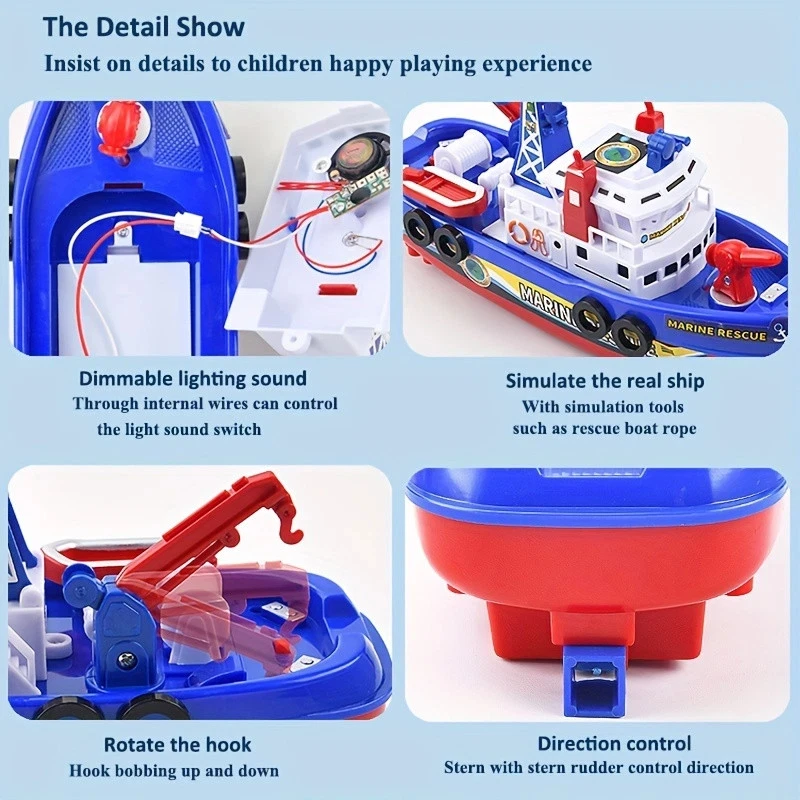 The Detail Show
Insist on details to children happy playing experience

MARIN
MARINE RESCUE

Dimmable lighting sound
Through internal wires can control the light sound switch

Simulate the real ship
With simulation tools such as rescue boat rope

Rotate the hook
Hook bobbing up and down

Direction control
Stern with stern rudder control direction