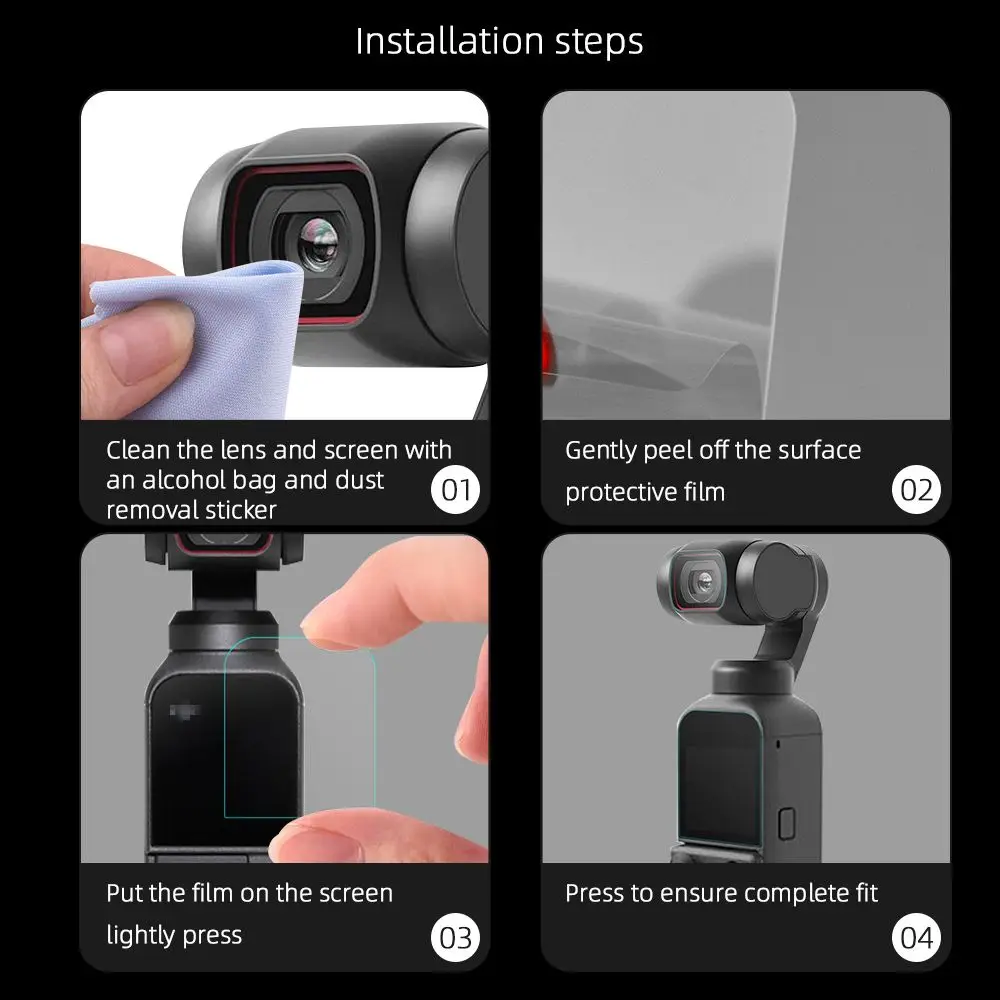 Installation steps

Clean the lens and screen with an alcohol bag and dust removal sticker

01

Gently peel off the surface protective film

02

Put the film on the screen lightly press

03

Press to ensure complete fit

04