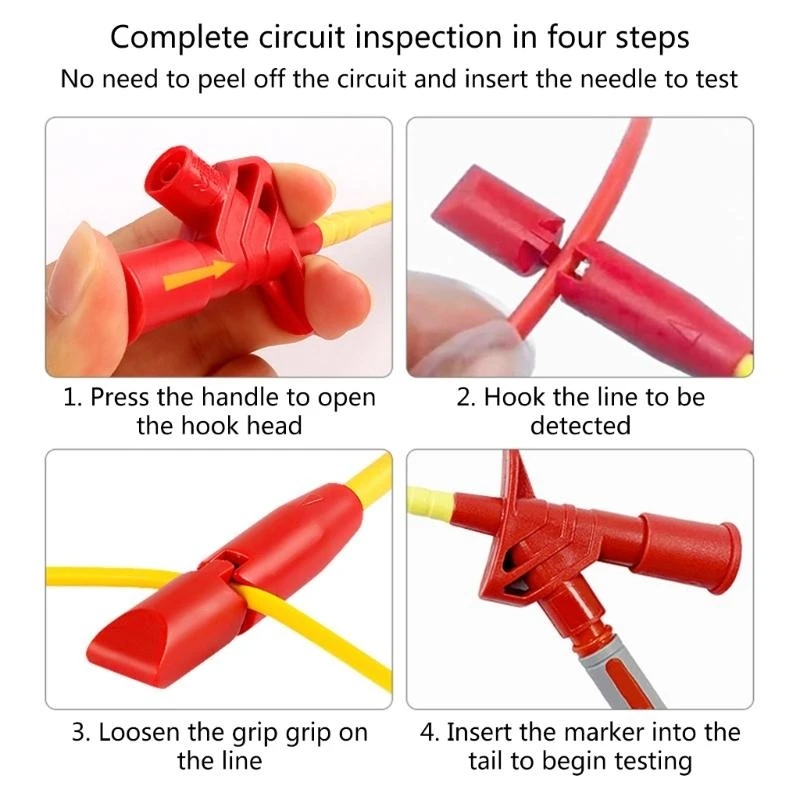 Complete circuit inspection in four steps
No need to peel off the circuit and insert the needle to test

1. Press the handle to open the hook head

2. Hook the line to be detected

3. Loosen the grip grip on the line

4. Insert the marker into the tail to begin testing