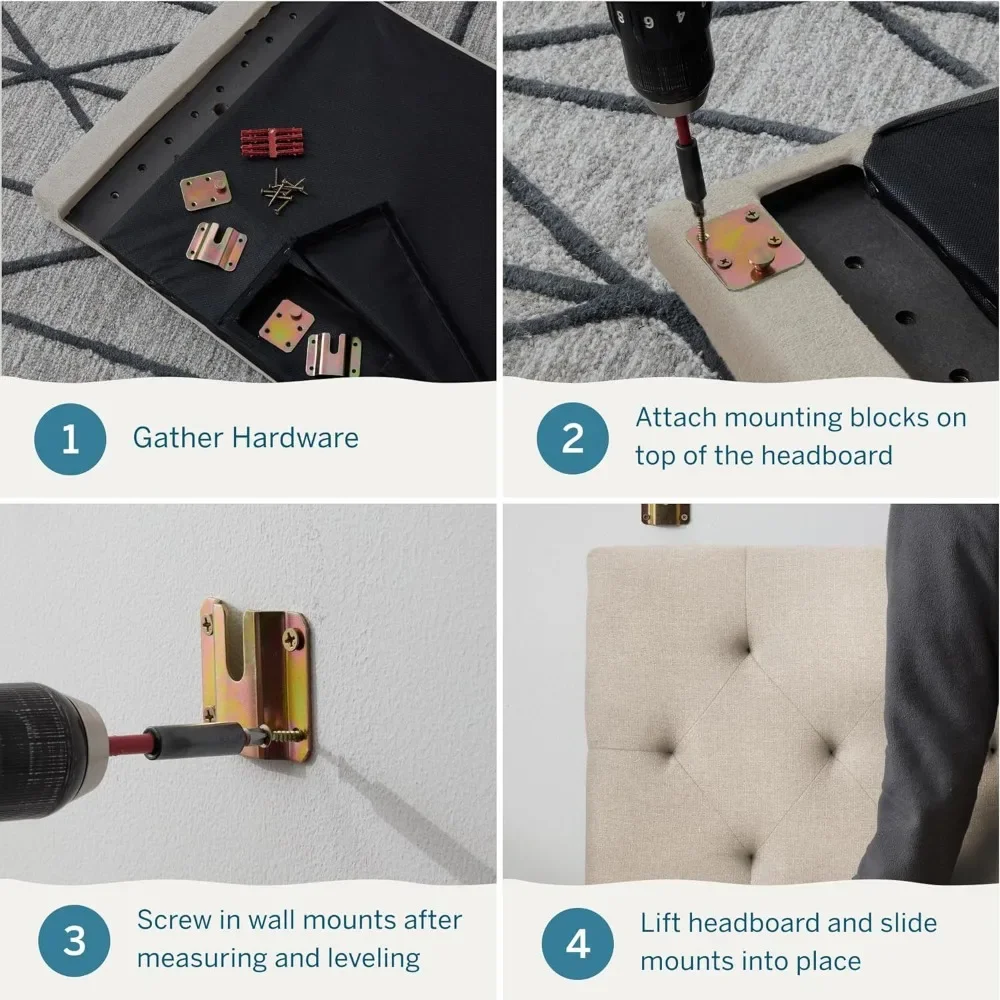 1 Gather Hardware

2 Attach mounting blocks on top of the headboard

3 Screw in wall mounts after measuring and leveling

4 Lift headboard and slide mounts into place