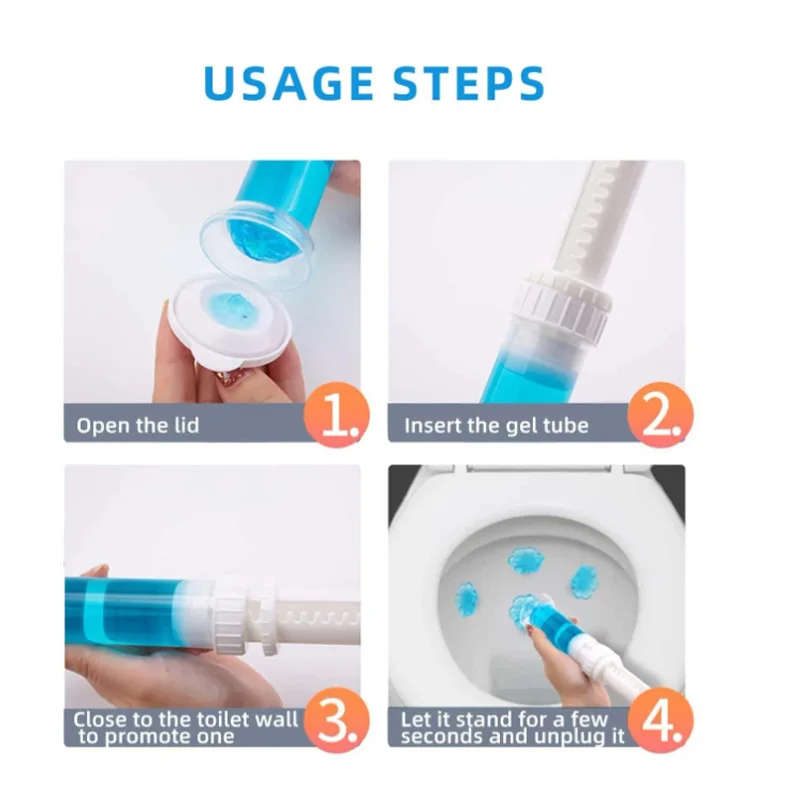 USAGE STEPS

Open the lid 1.

Insert the gel tube 2.

Close to the toilet wall to promote one 3.

Let it stand for a few seconds and unplug it 4.