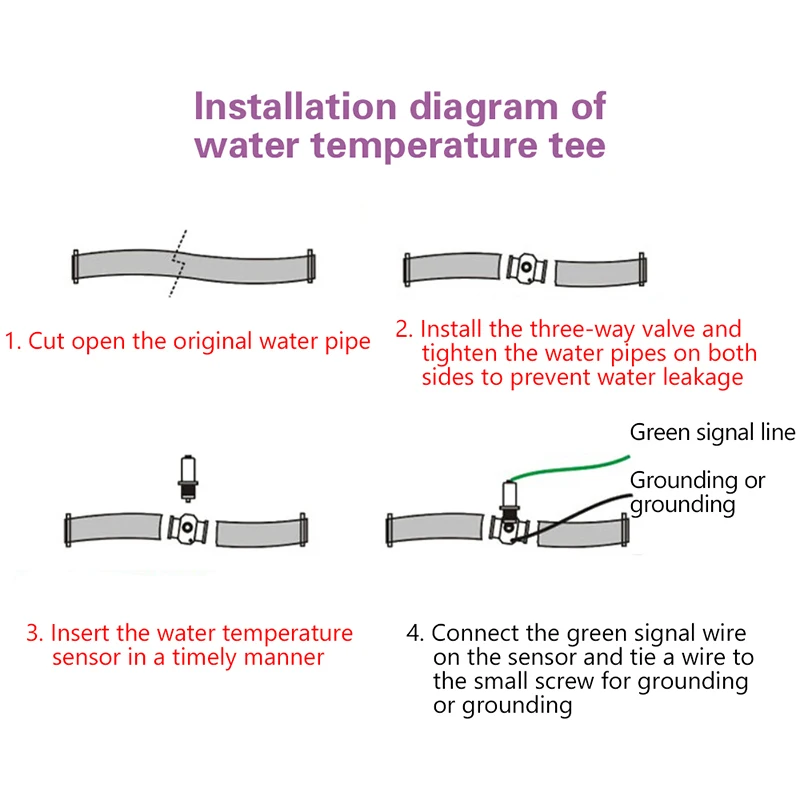 Installation diagram of water temperature tee

1. Cut open the original water pipe

2. Install the three-way valve and tighten the water pipes on both sides to prevent water leakage

Green signal line

Grounding or grounding

3. Insert the water temperature sensor in a timely manner

4. Connect the green signal wire on the sensor and tie a wire to the small screw for grounding or grounding