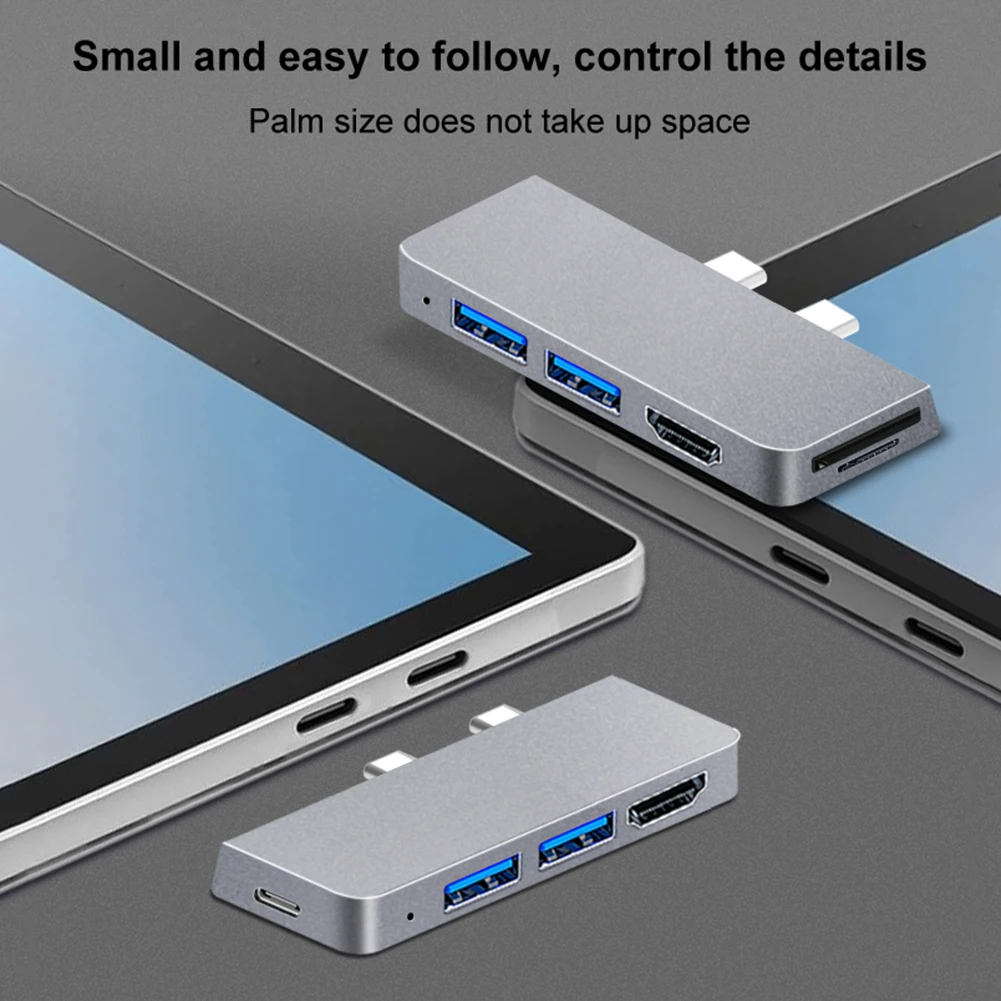 Small and easy to follow, control the details

Palm size does not take up space