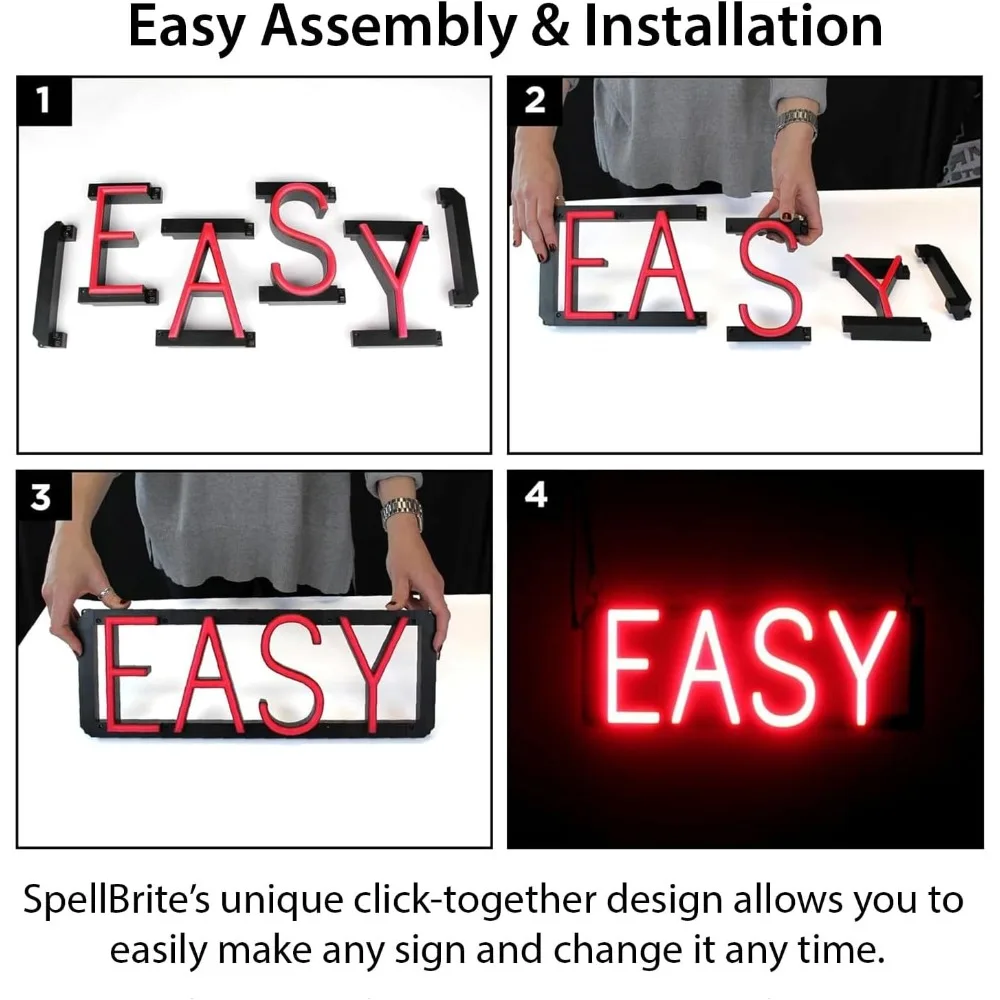 Easy Assembly & Installation

1

EASY

2

EASY

3

EASY

4

EASY

SpellBrite's unique click-together design allows you to easily make any sign and change it any time.