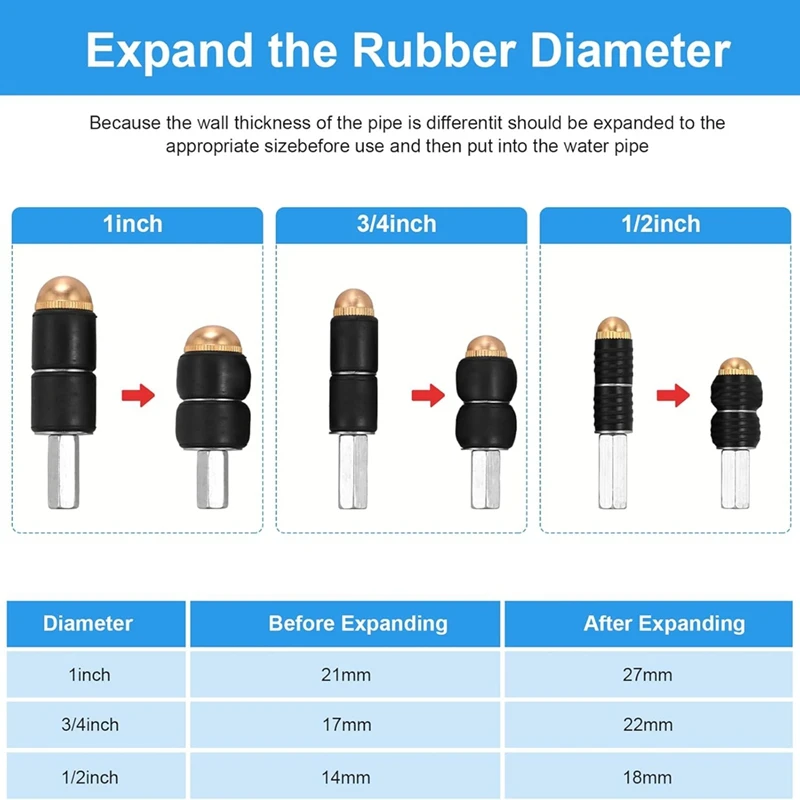 Expand the Rubber Diameter

Because the wall thickness of the pipe is differentit should be expanded to the appropriate sizebefore use and then put into the water pipe

1inch

3/4inch

1/2inch

| Diameter | Before Expanding | After Expanding |
|---|---|---|
| 1inch | 21mm | 27mm |
| 3/4inch | 17mm | 22mm |
| 1/2inch | 14mm | 18mm |