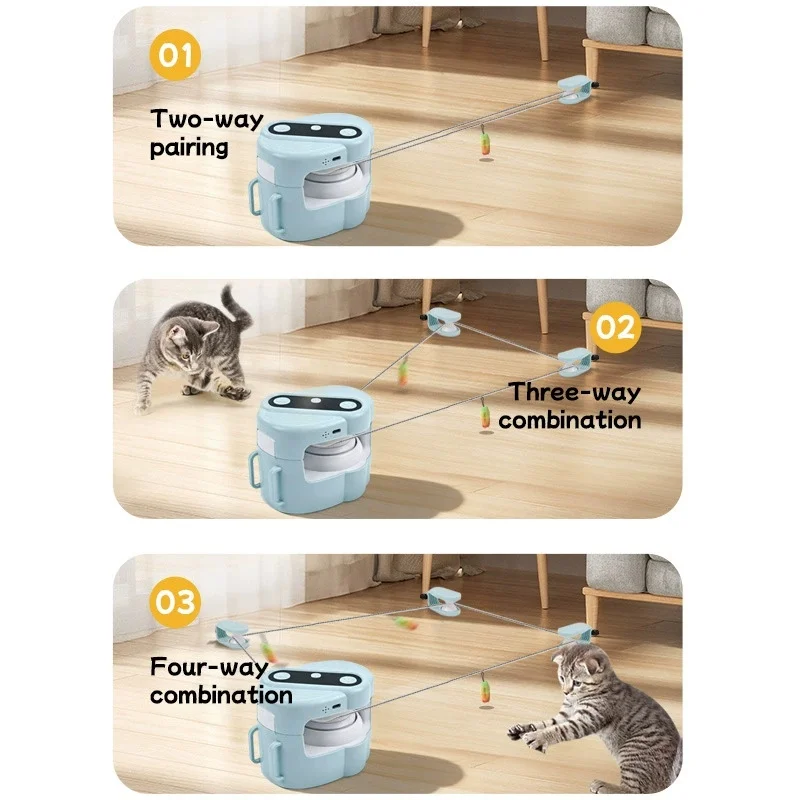 01

Two-way pairing

02

Three-way combination

03

Four-way combination