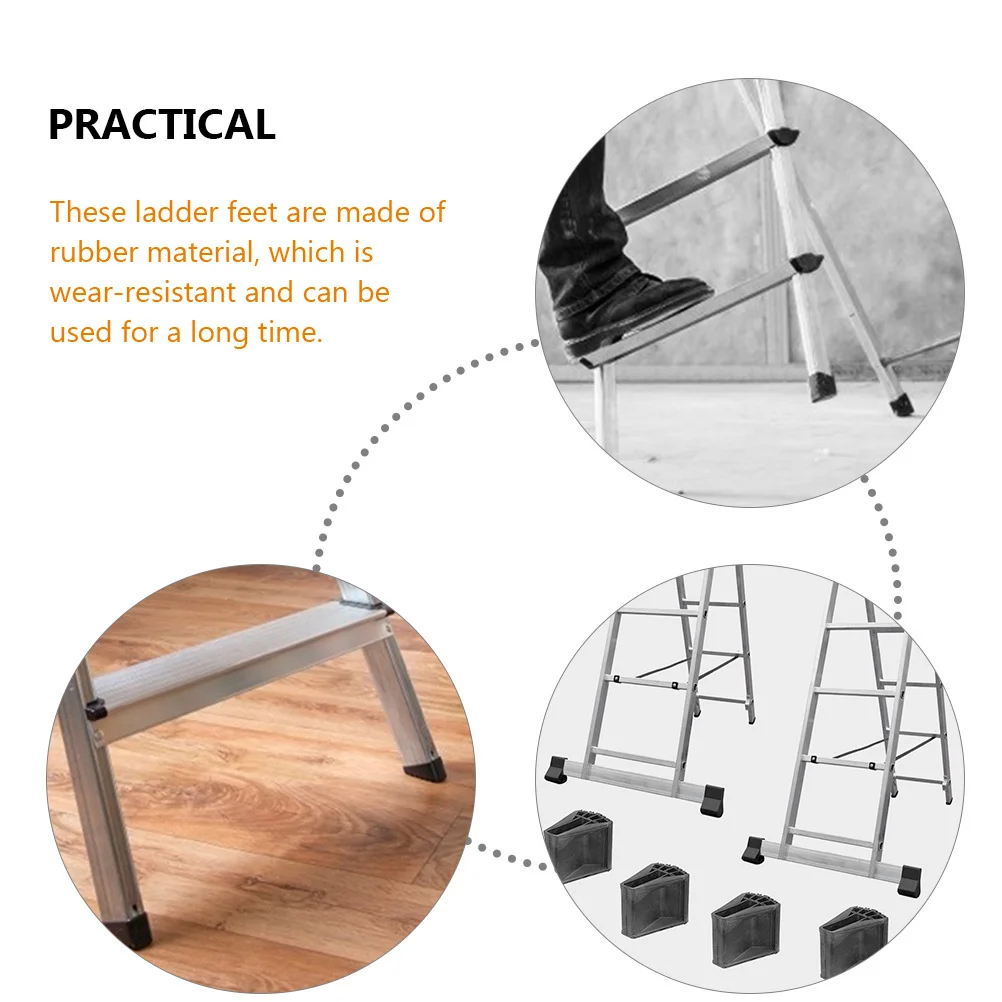 PRACTICAL

These ladder feet are made of rubber material, which is wear-resistant and can be used for a long time.