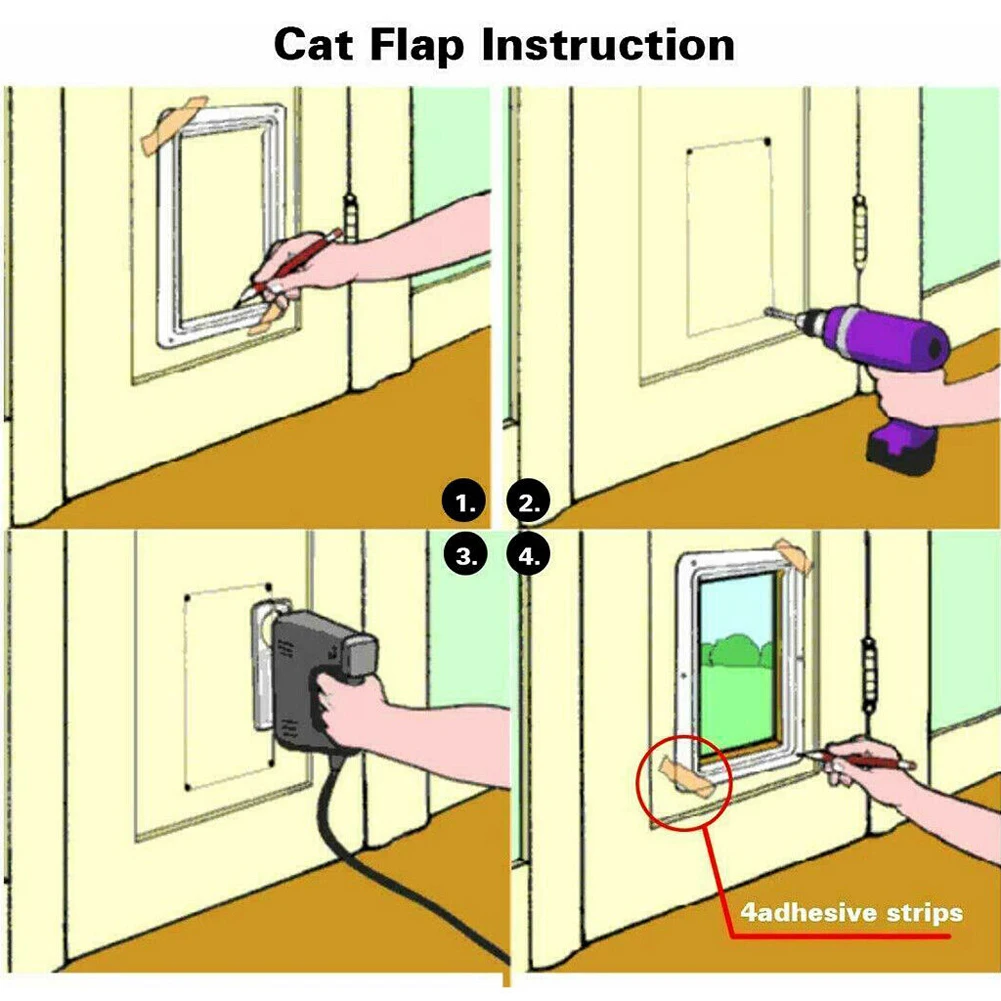 Cat Flap Instruction

1.

2.

3.

4.

4adhesive strips