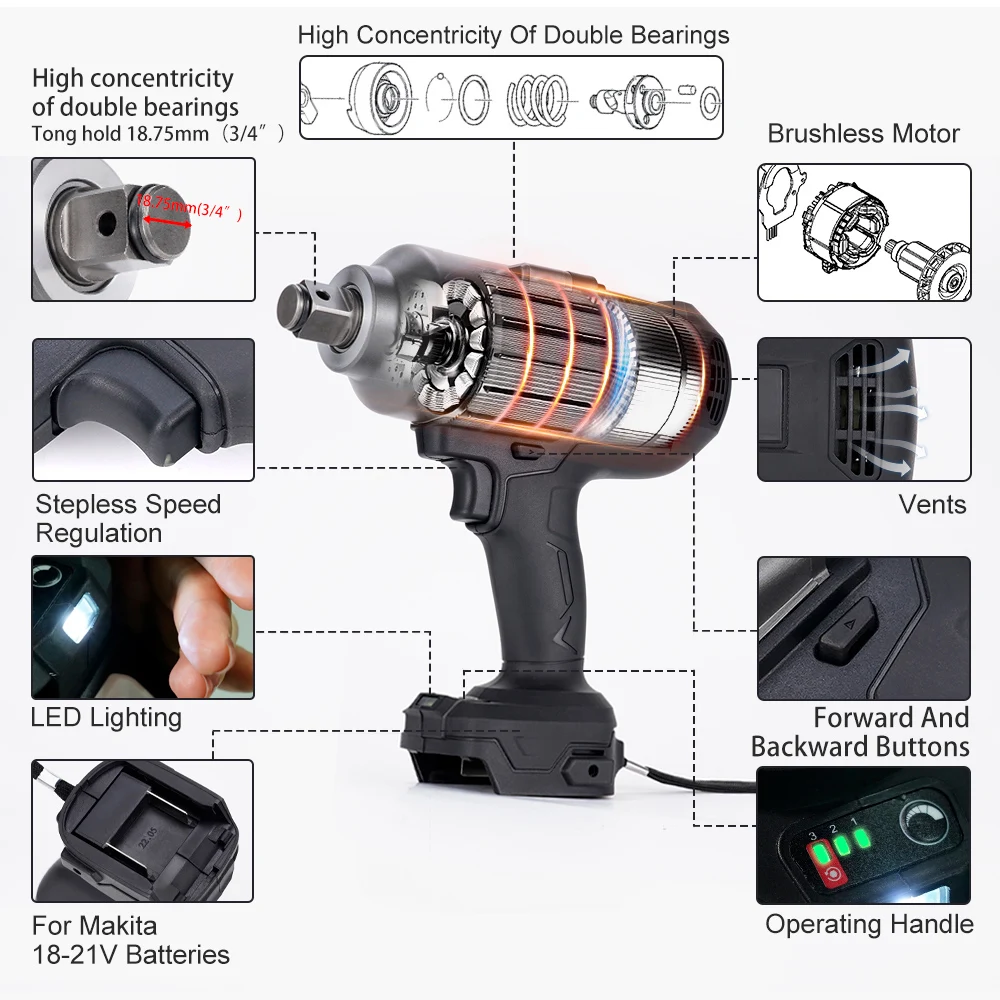 High Concentricity Of Double Bearings

High concentricity of double bearings
Tong hold 18.75mm（3/4″）

18.75mm(3/4″)

Brushless Motor

Stepless Speed Regulation

Vents

LED Lighting

Forward And Backward Buttons

22.05

3 2 1

For Makita 18-21V Batteries

Operating Handle