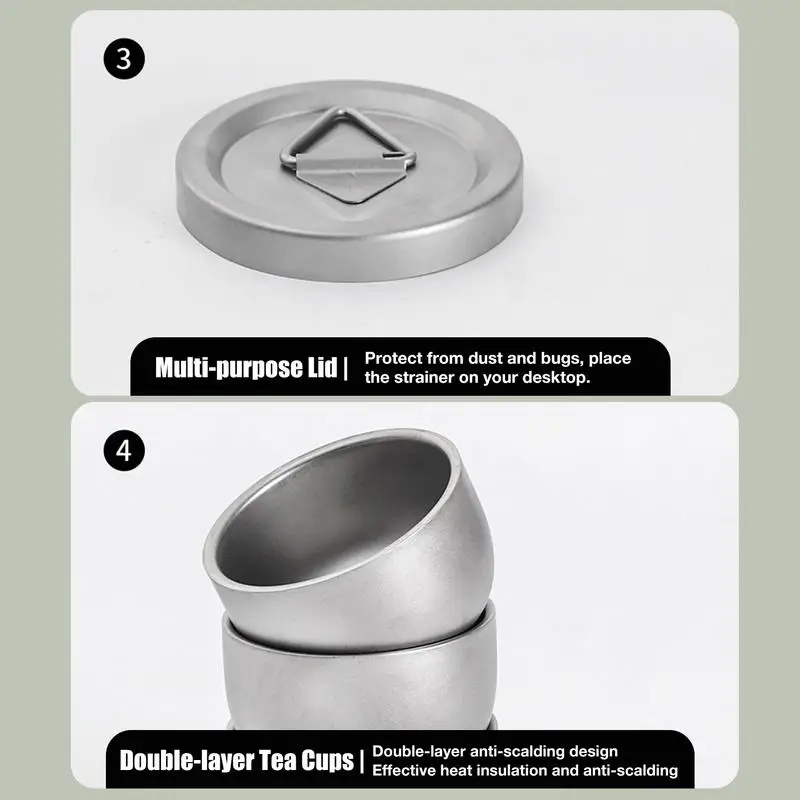 3

Multi-purpose Lid | Protect from dust and bugs, place the strainer on your desktop.

4

Double-layer Tea Cups | Double-layer anti-scalding design
Effective heat insulation and anti-scalding