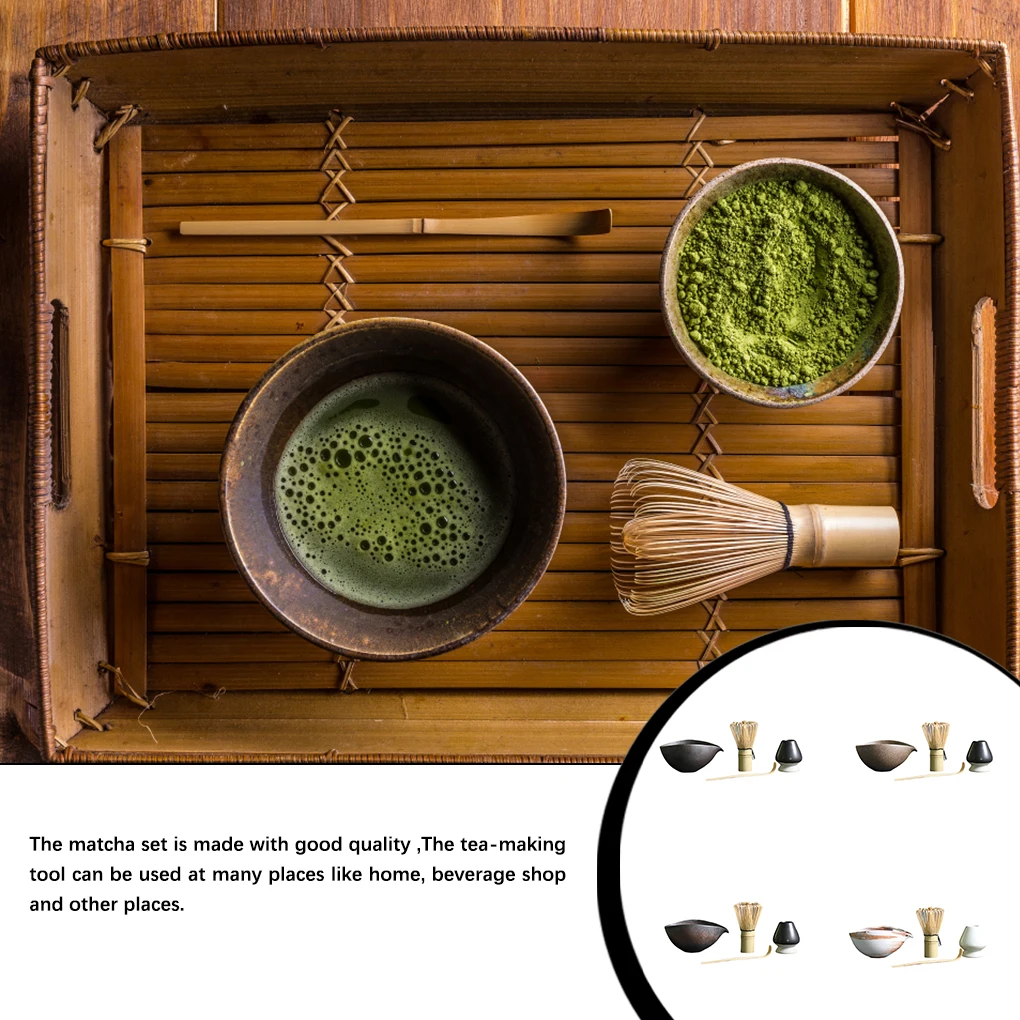 The matcha set is made with good quality ,The tea-making tool can be used at many places like home, beverage shop and other places.