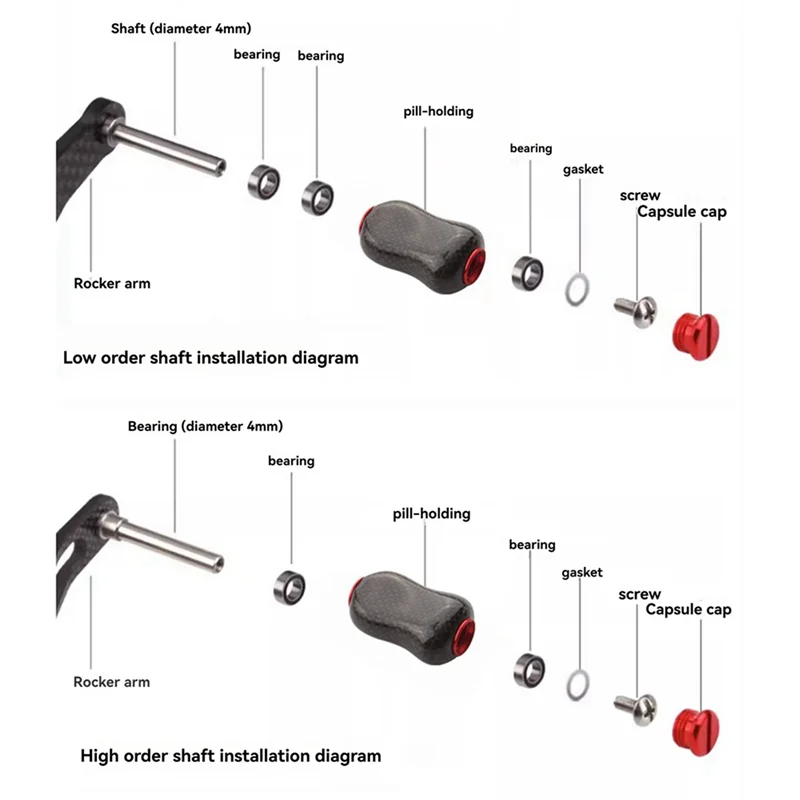 Shaft (diameter 4mm)
bearing
bearing
pill-holding
bearing
gasket
screw
Capsule cap
Rocker arm

Low order shaft installation diagram

Bearing (diameter 4mm)
bearing
pill-holding
bearing
gasket
screw
Capsule cap
Rocker arm

High order shaft installation diagram