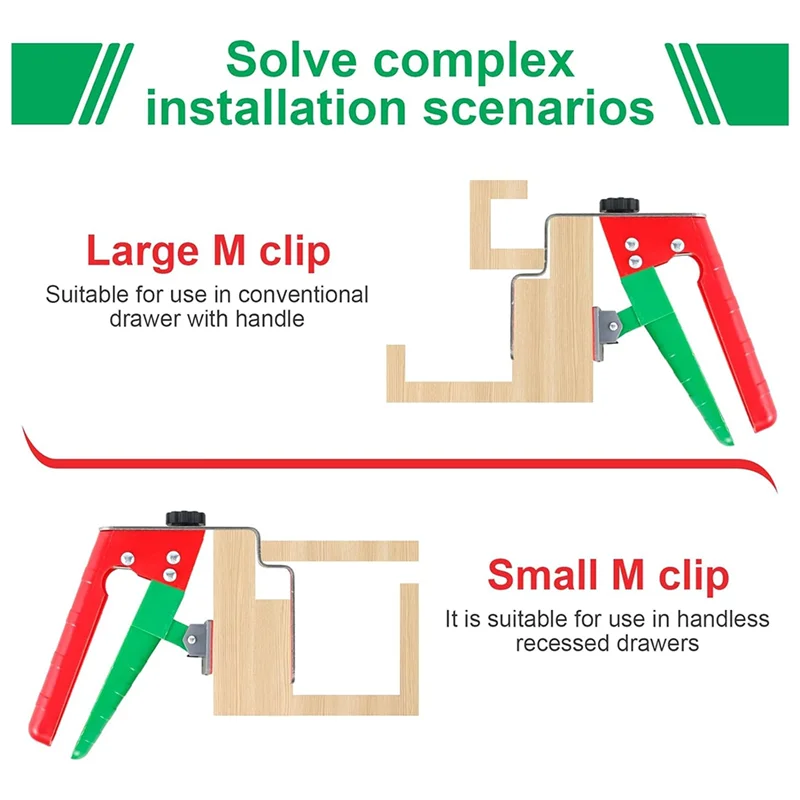 Solve complex installation scenarios

Large M clip
Suitable for use in conventional drawer with handle

Small M clip
It is suitable for use in handless recessed drawers