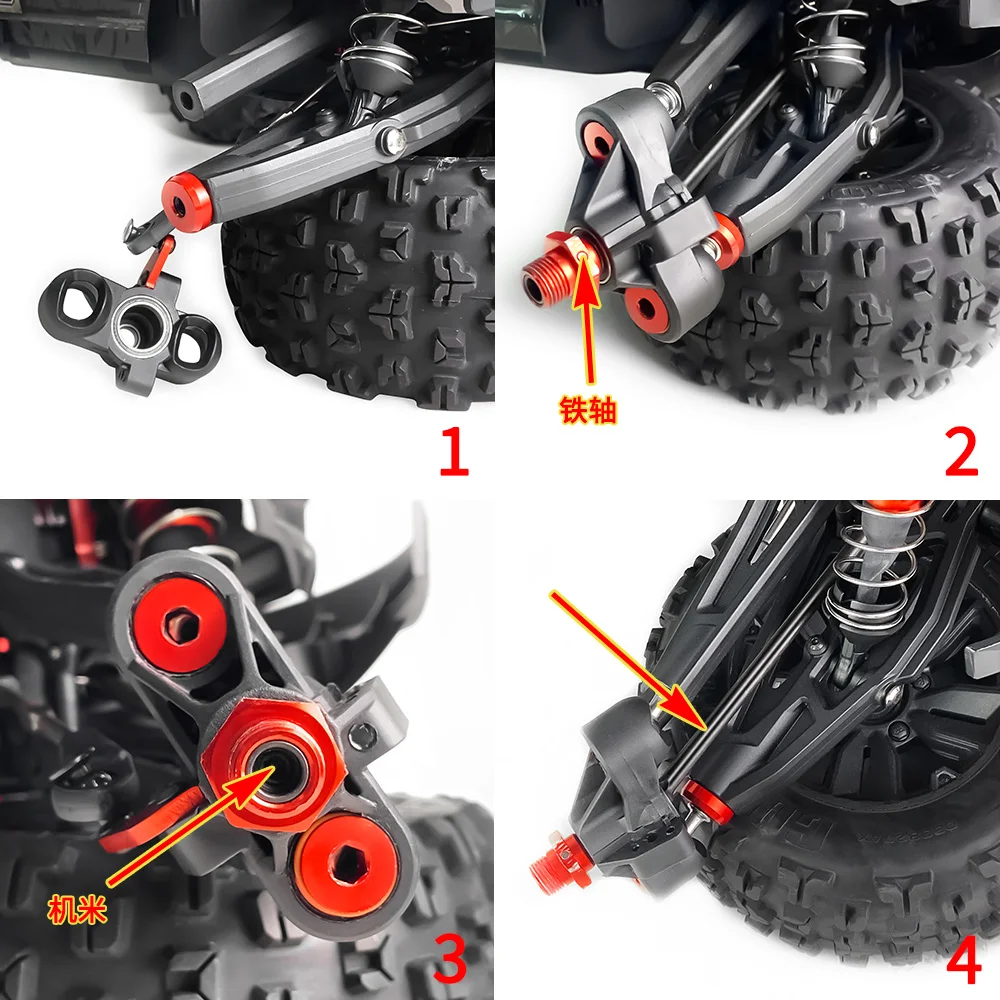 1

铁轴

2

机米

3

4