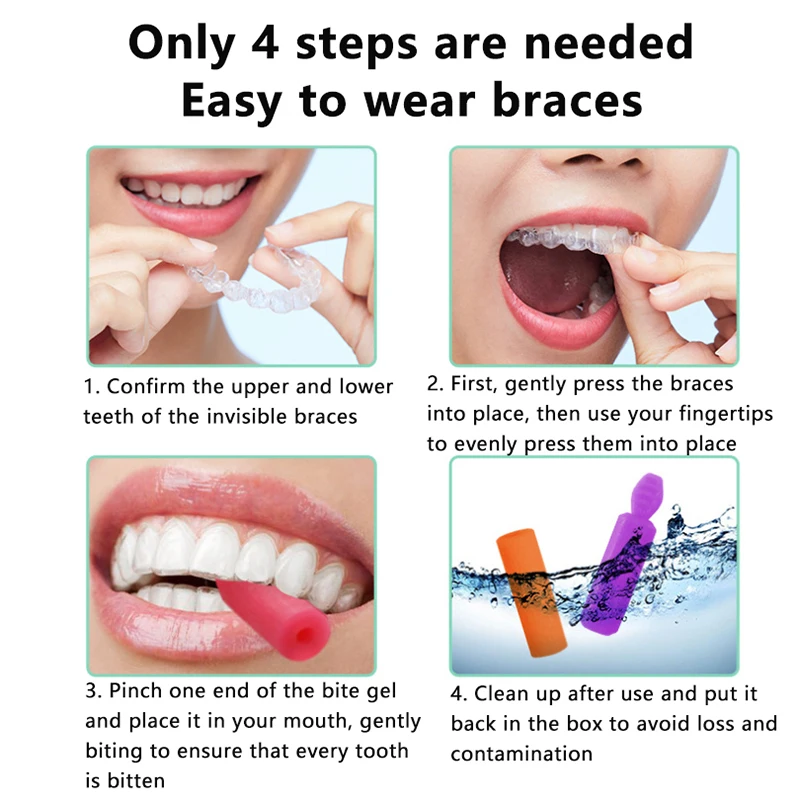 Only 4 steps are needed
Easy to wear braces

1. Confirm the upper and lower teeth of the invisible braces

2. First, gently press the braces into place, then use your fingertips to evenly press them into place

3. Pinch one end of the bite gel and place it in your mouth, gently biting to ensure that every tooth is bitten

4. Clean up after use and put it back in the box to avoid loss and contamination