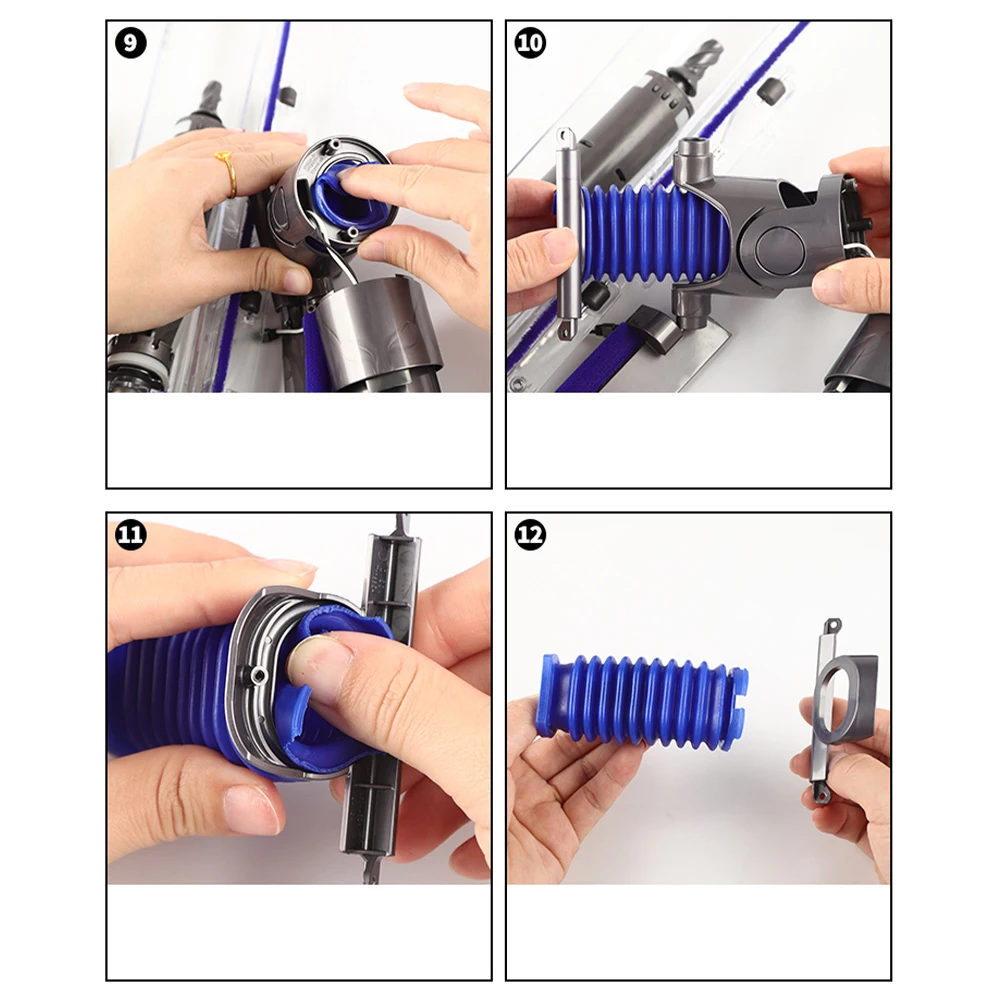 9

10

11

12