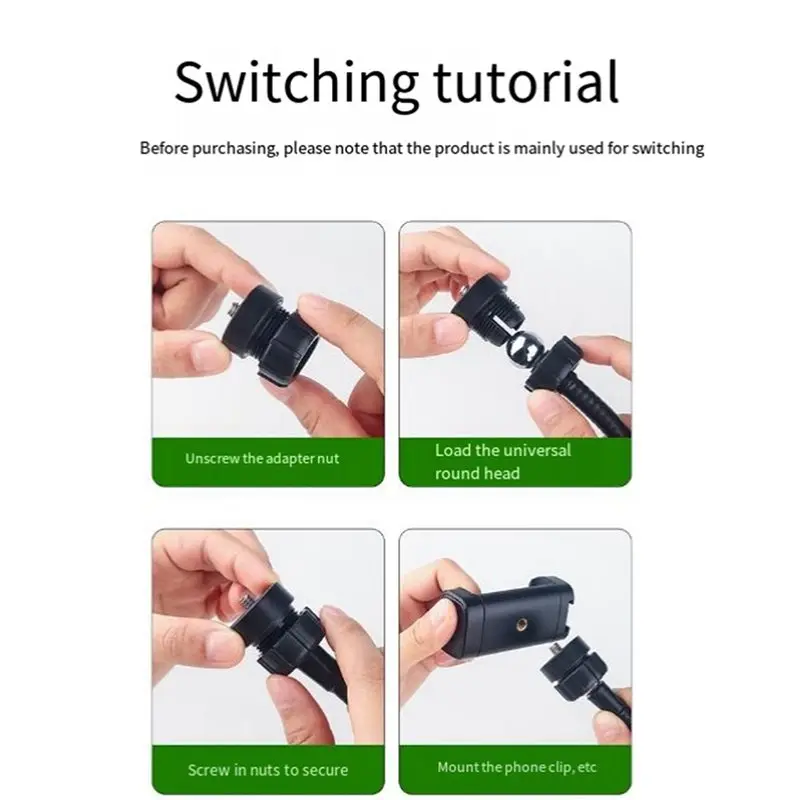 Switching tutorial

Before purchasing, please note that the product is mainly used for switching

Unscrew the adapter nut

Load the universal round head

Screw in nuts to secure

Mount the phone clip, etc