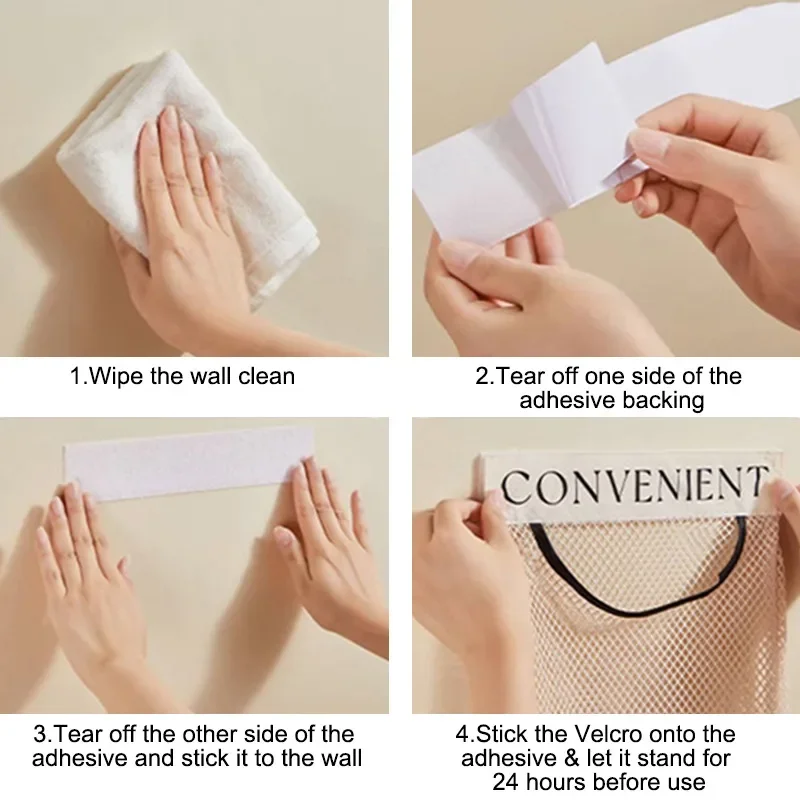 1.Wipe the wall clean

2.Tear off one side of the adhesive backing

3.Tear off the other side of the adhesive and stick it to the wall

CONVENIENT

4.Stick the Velcro onto the adhesive & let it stand for 24 hours before use