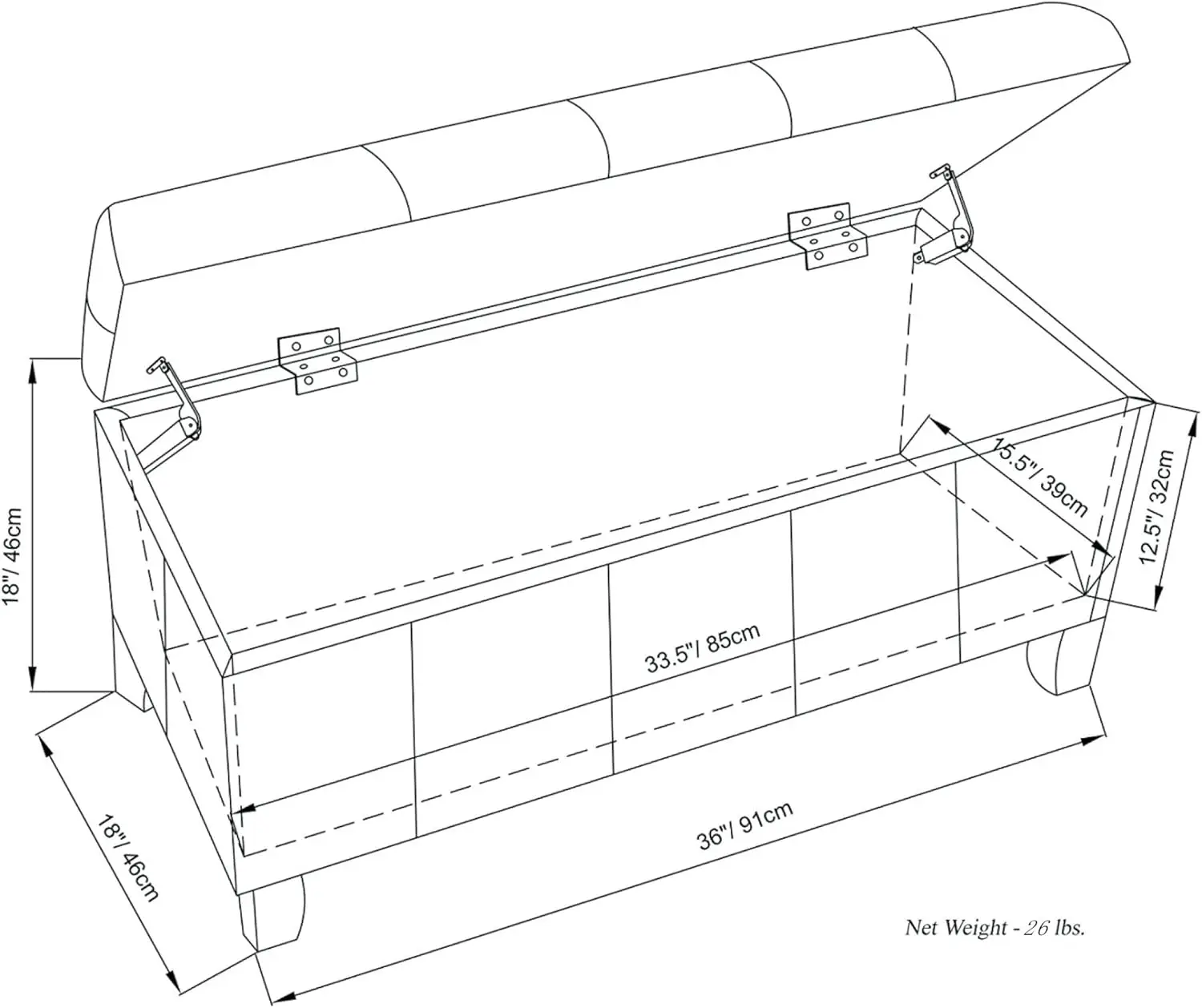 18"/ 46cm

15.5"/ 39cm

12.5"/ 32cm

33.5"/ 85cm

18"/ 46cm

36"/ 91cm

Net Weight - 26 lbs.