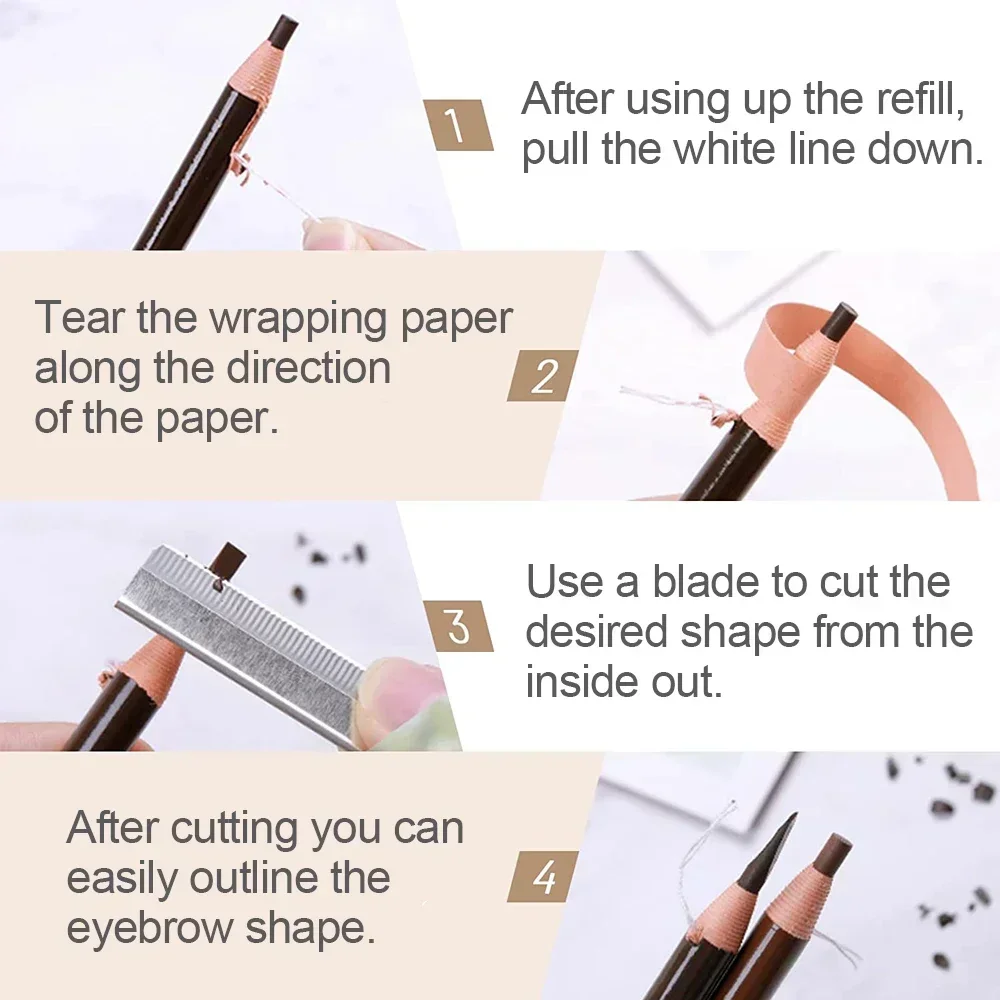 1
After using up the refill, pull the white line down.

Tear the wrapping paper along the direction of the paper.
2

3
Use a blade to cut the desired shape from the inside out.

After cutting you can easily outline the eyebrow shape.
4