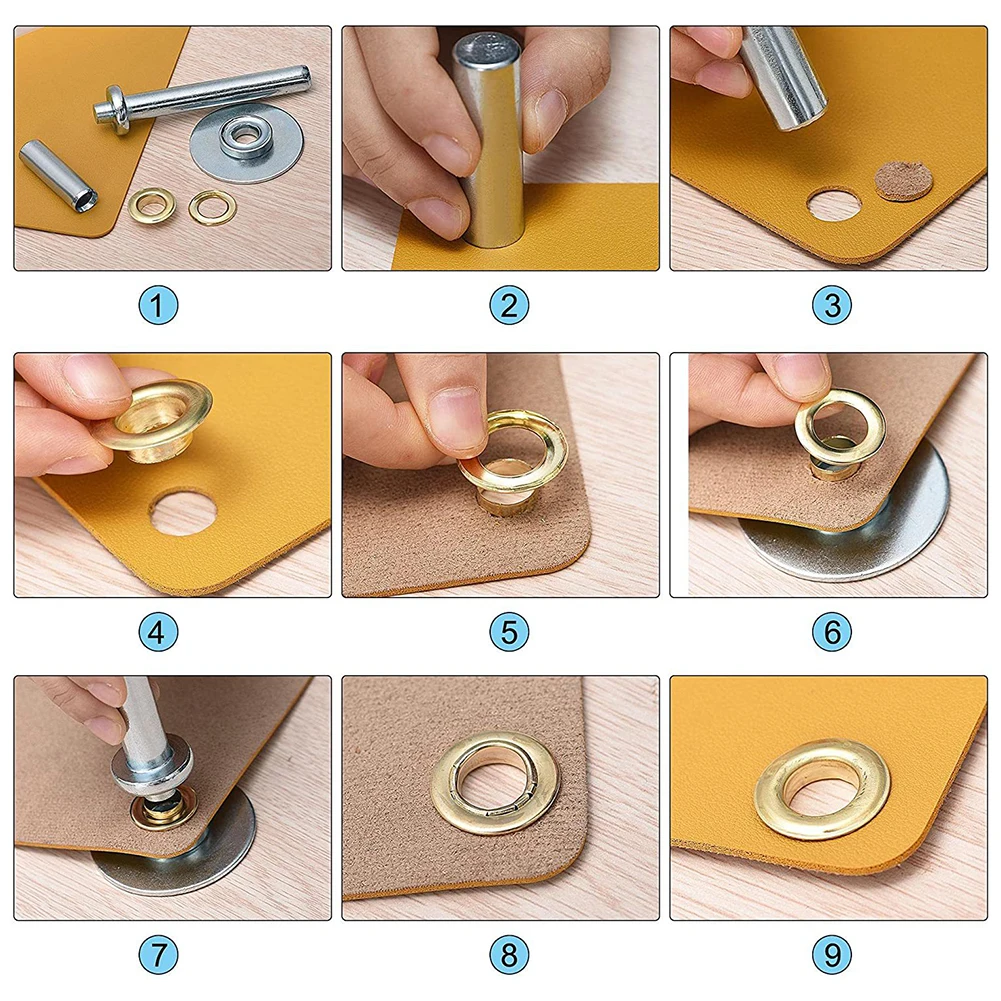 1 2 3

4 5 6

7 8 9