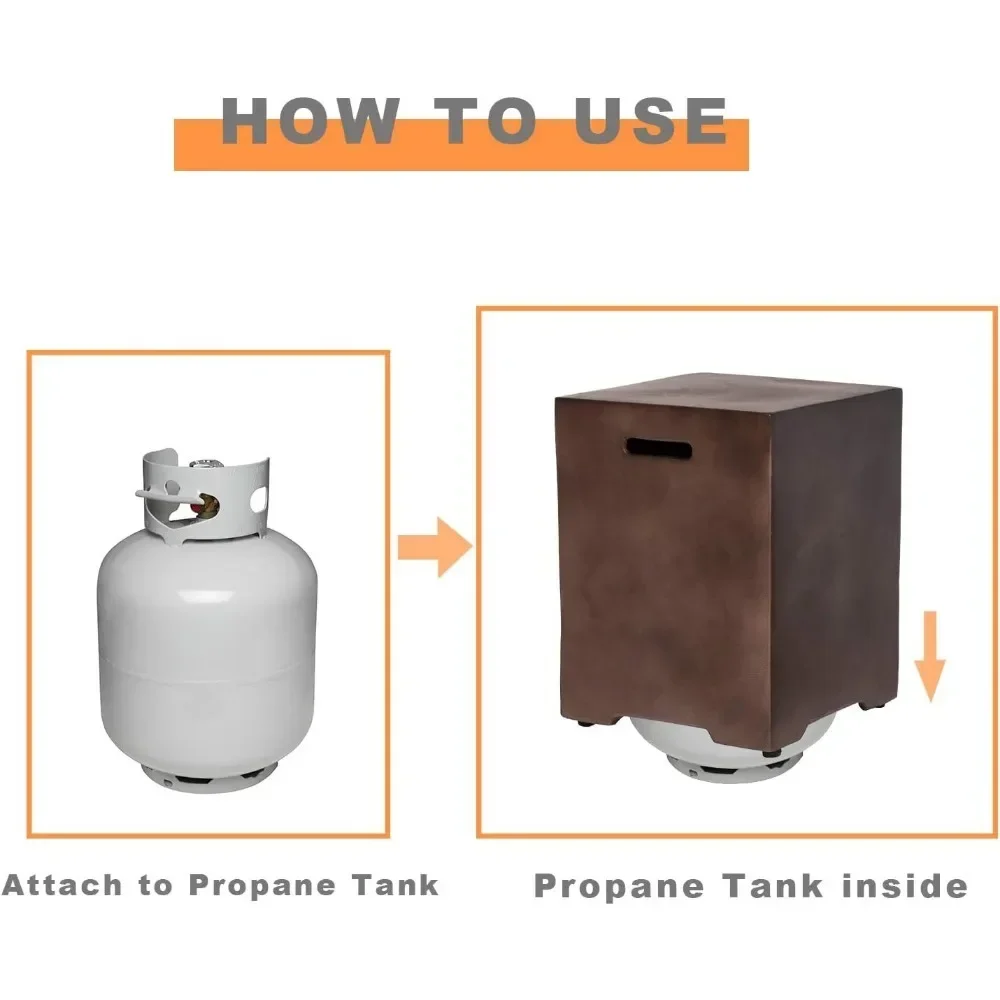 HOW TO USE

Attach to Propane Tank

Propane Tank inside