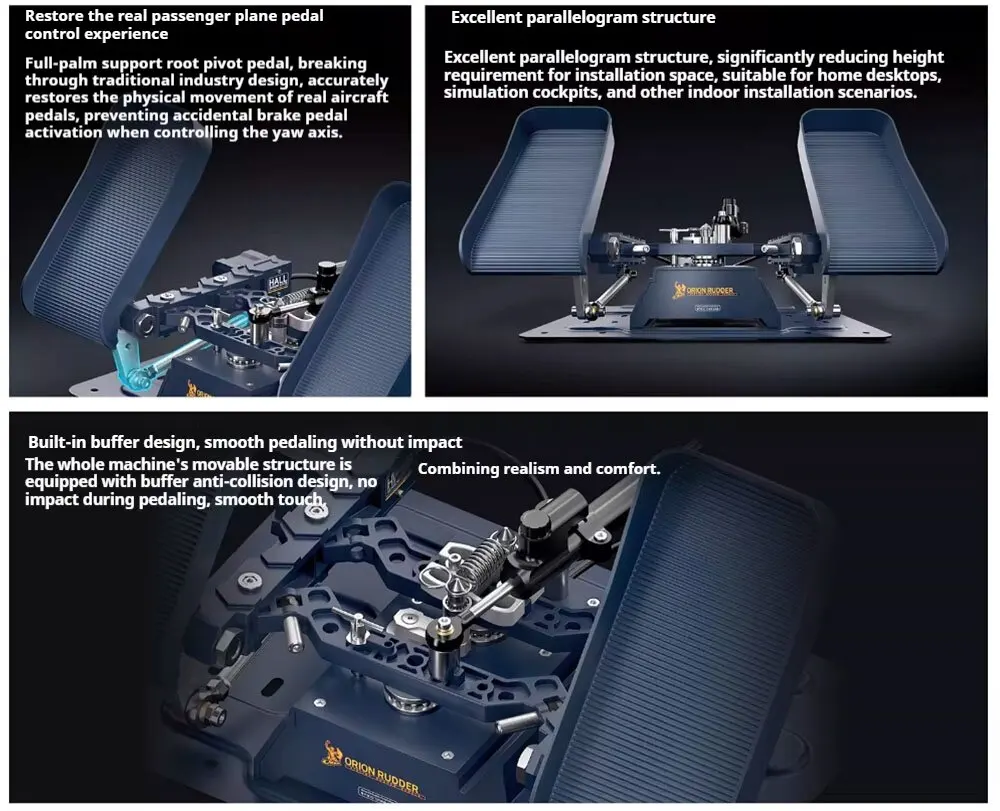 Restore the real passenger plane pedal control experience

Full-palm support root pivot pedal, breaking through traditional industry design, accurately restores the physical movement of real aircraft pedals, preventing accidental brake pedal activation when controlling the yaw axis.

HALL

Excellent parallelogram structure

Excellent parallelogram structure, significantly reducing height requirement for installation space, suitable for home desktops, simulation cockpits, and other indoor installation scenarios.

ORION RUDDER

Built-in buffer design, smooth pedaling without impact

The whole machine's movable structure is equipped with buffer anti-collision design, no impact during pedaling, smooth touch.

Combining realism and comfort.

ORION RUDDER