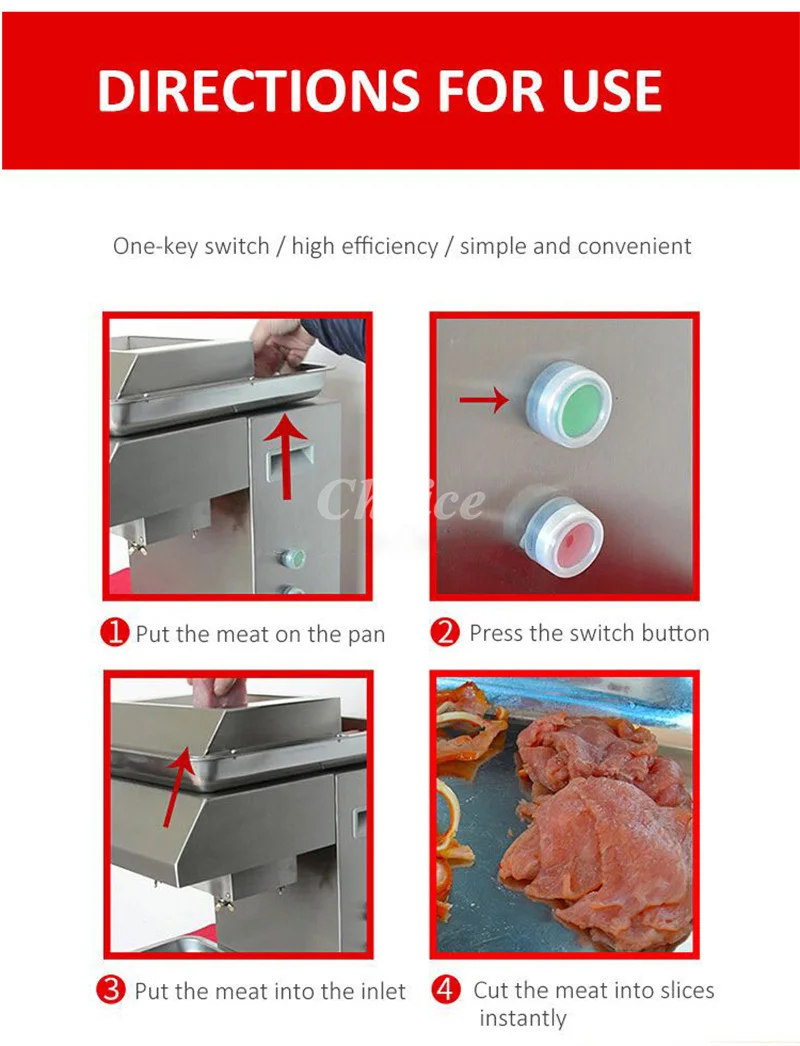 DIRECTIONS FOR USE

One-key switch / high efficiency / simple and convenient

Choice

1 Put the meat on the pan

2 Press the switch button

3 Put the meat into the inlet

4 Cut the meat into slices instantly