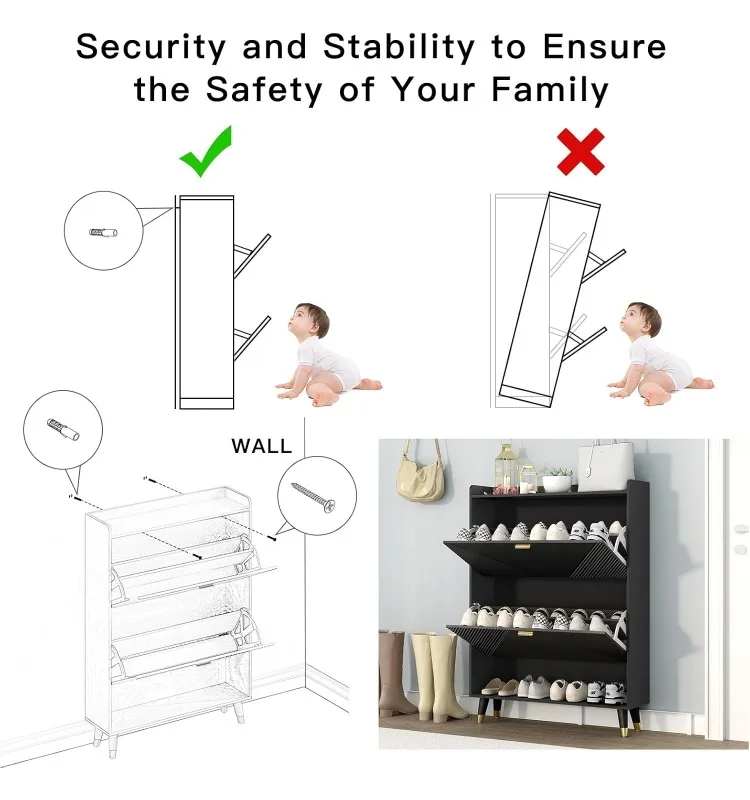 Security and Stability to Ensure the Safety of Your Family

WALL