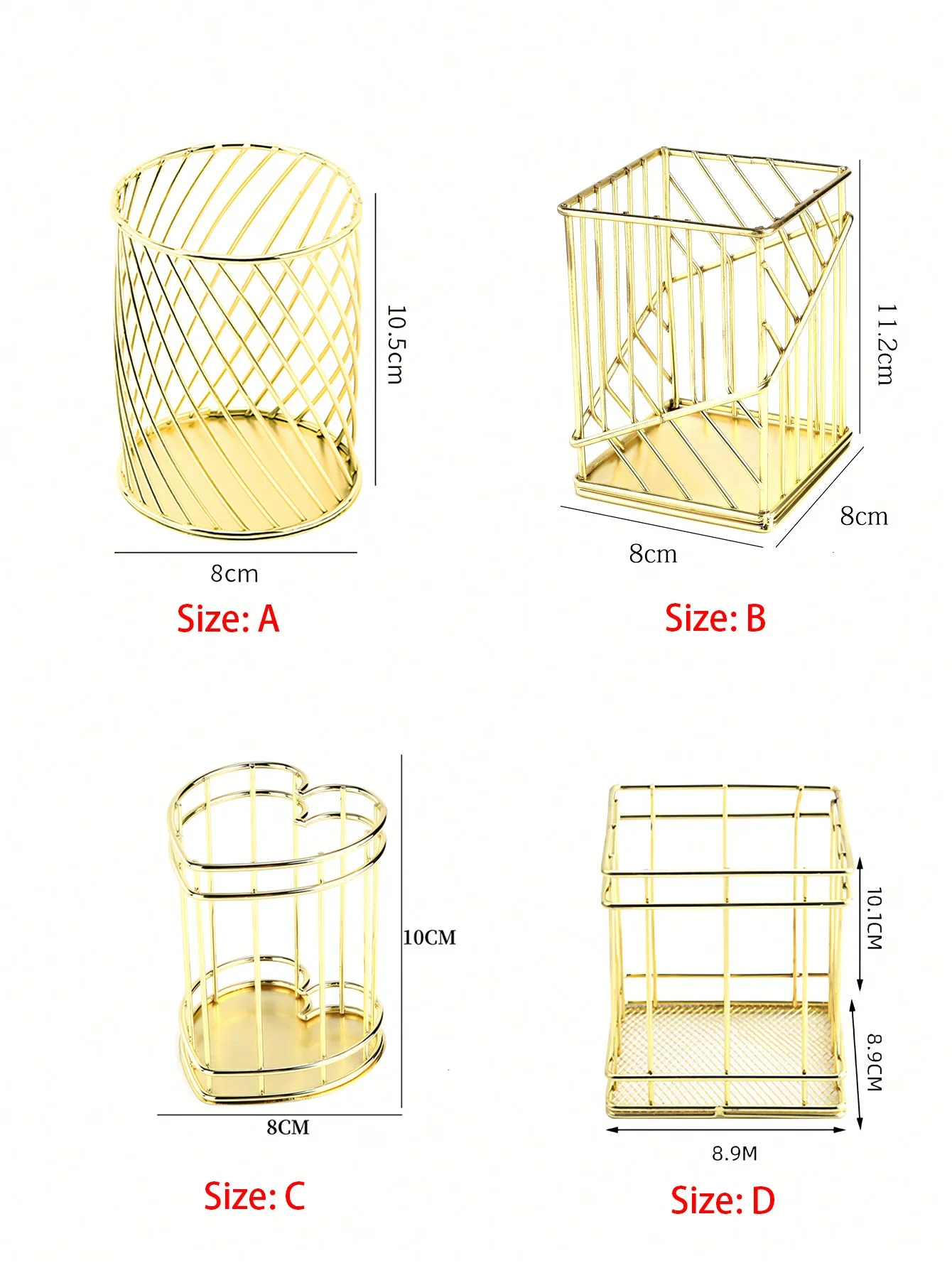 10.5cm

8cm

Size: A

11.2cm

8cm

8cm

Size: B

10CM

8CM

Size: C

10.1CM

8.9CM

8.9M

Size: D