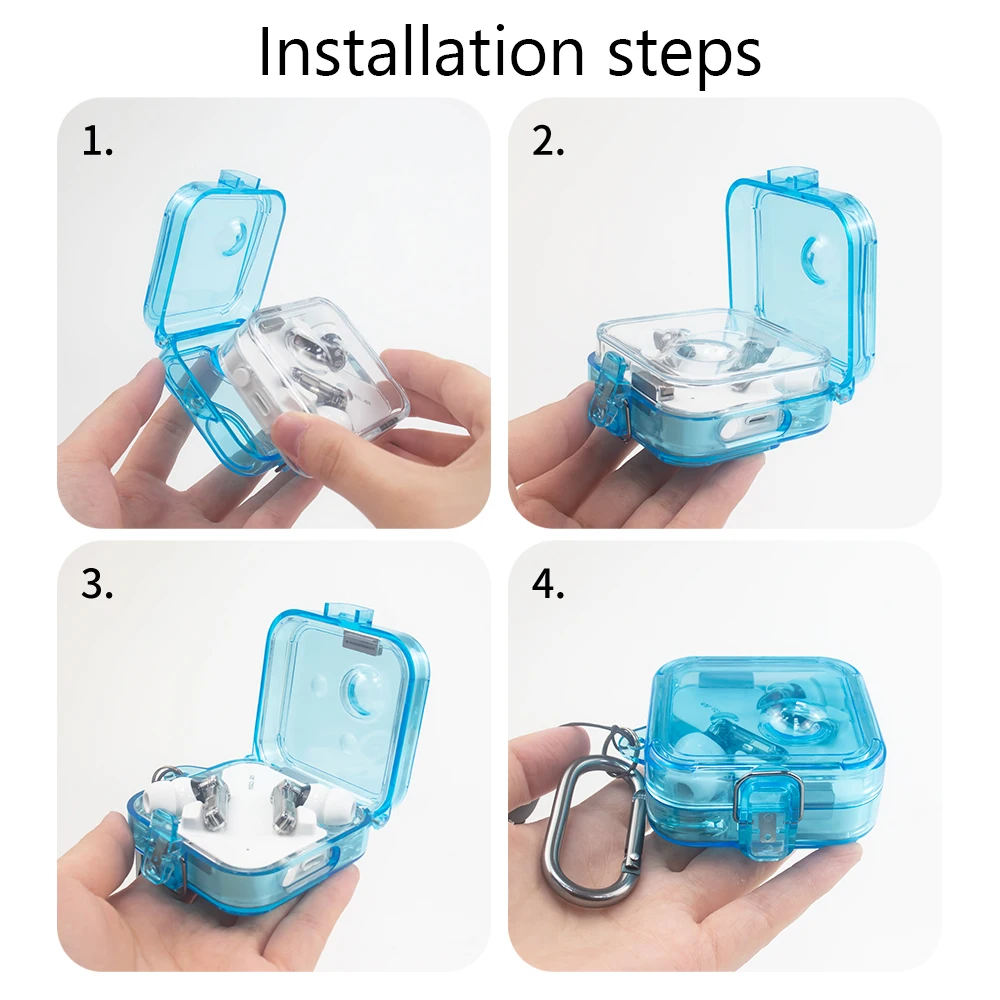 Installation steps

1.

2.

3.

4.