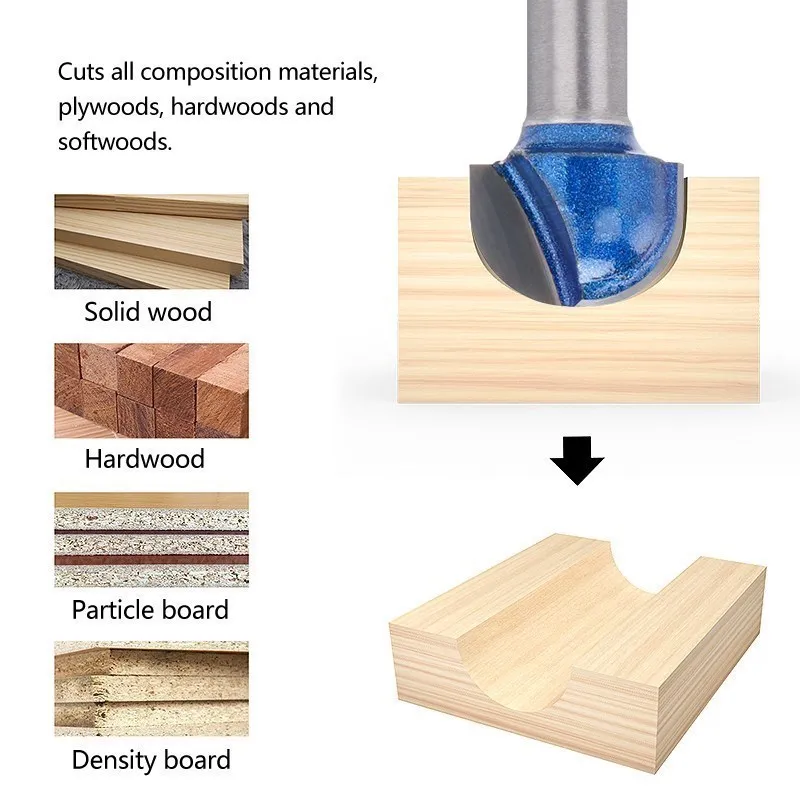 Cuts all composition materials, plywoods, hardwoods and softwoods.

Solid wood

Hardwood

Particle board

Density board