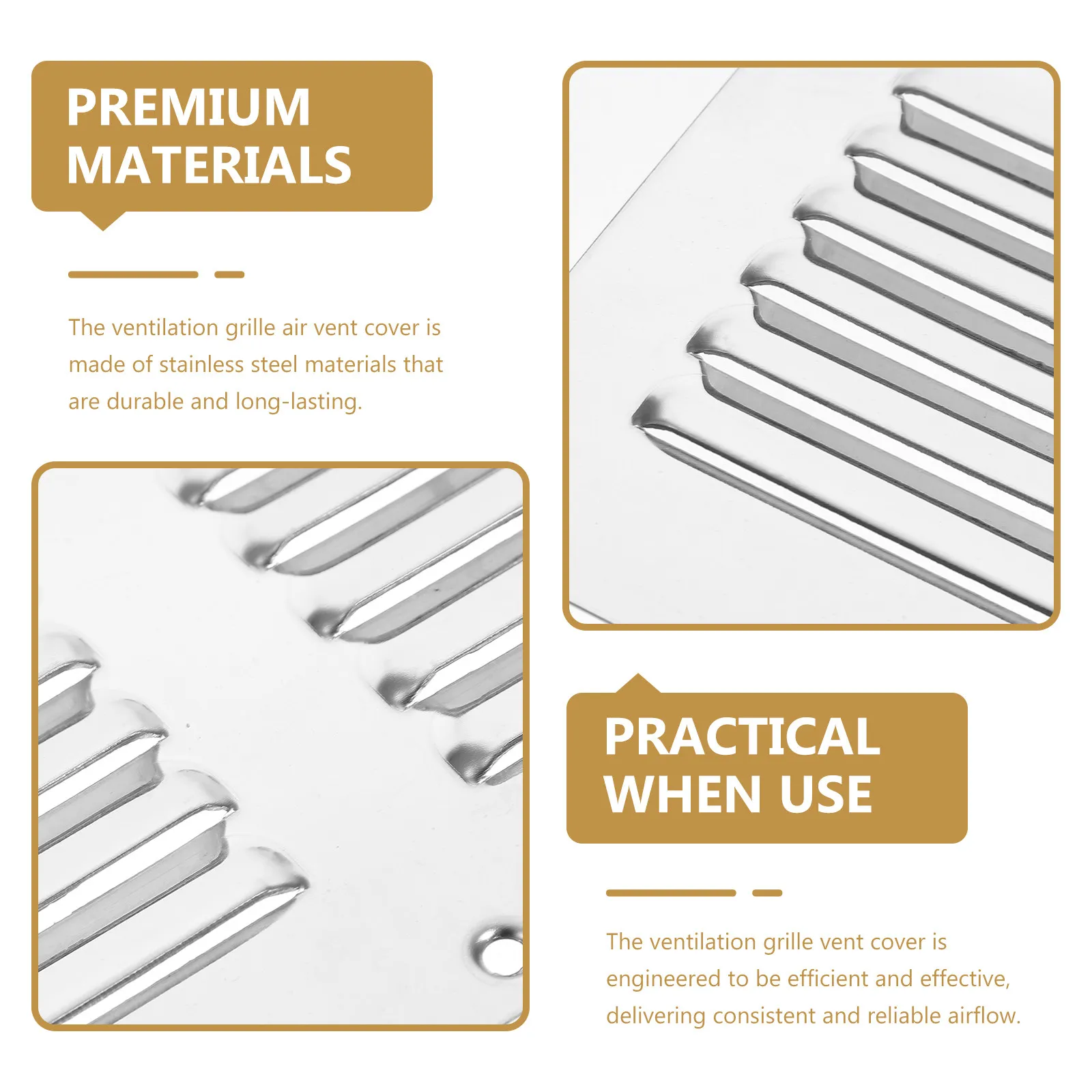 PREMIUM MATERIALS

The ventilation grille air vent cover is made of stainless steel materials that are durable and long-lasting.

PRACTICAL WHEN USE

The ventilation grille vent cover is engineered to be efficient and effective, delivering consistent and reliable airflow.