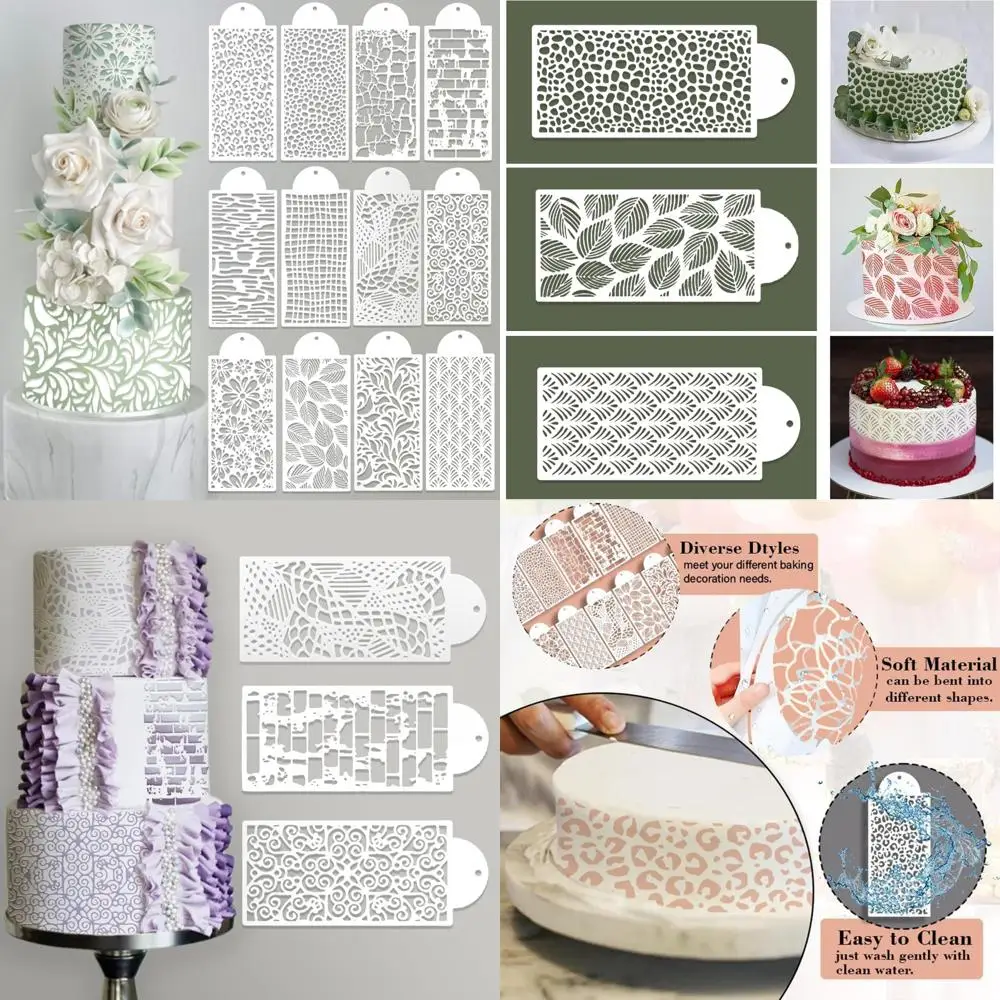 Diverse Dtyles
meet your different baking decoration needs.

Soft Material
can be bent into different shapes.

Easy to Clean
just wash gently with clean water.