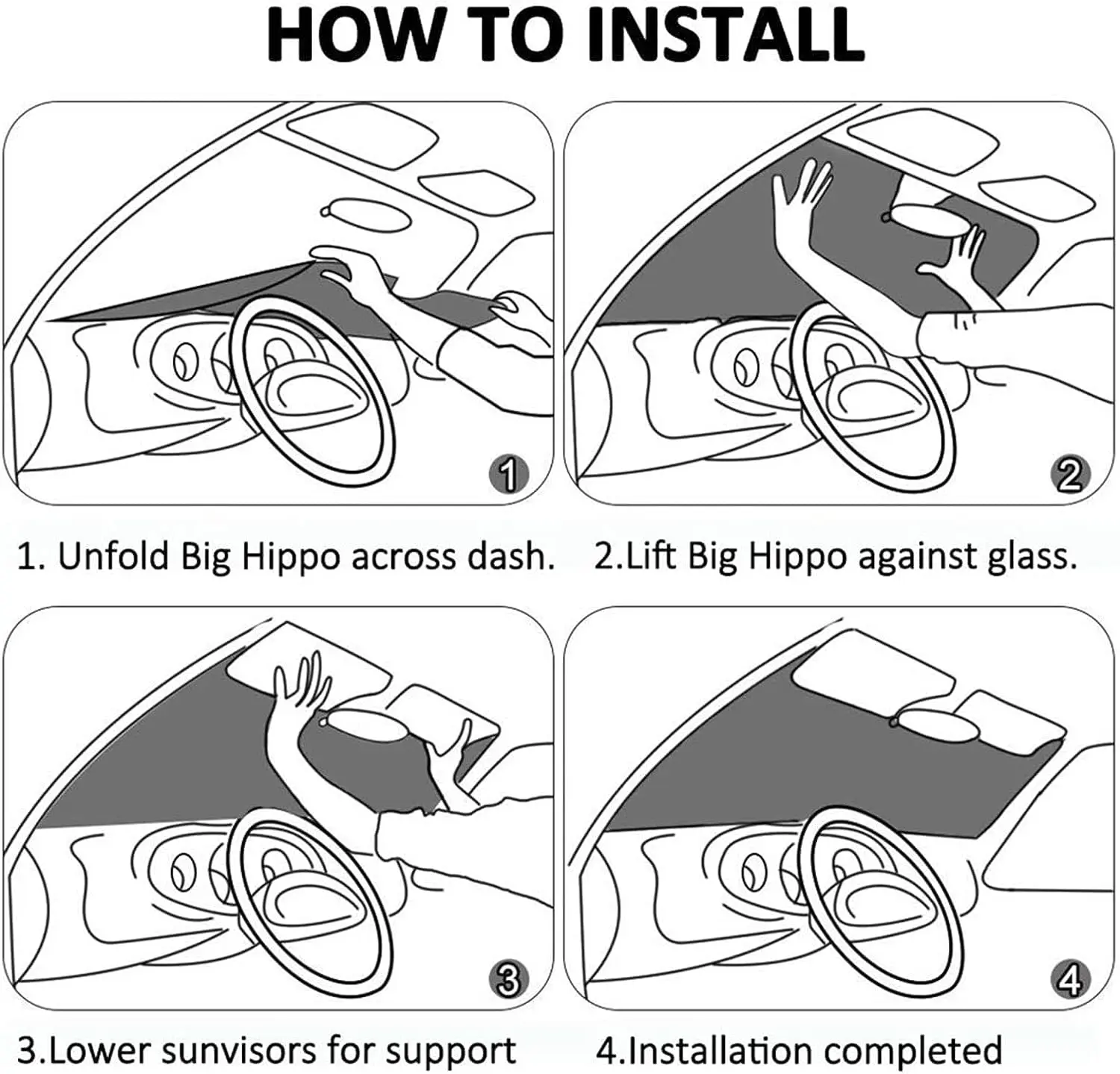 HOW TO INSTALL

1

2

1. Unfold Big Hippo across dash.

2.Lift Big Hippo against glass.

3

4

3.Lower sunvisors for support

4.Installation completed