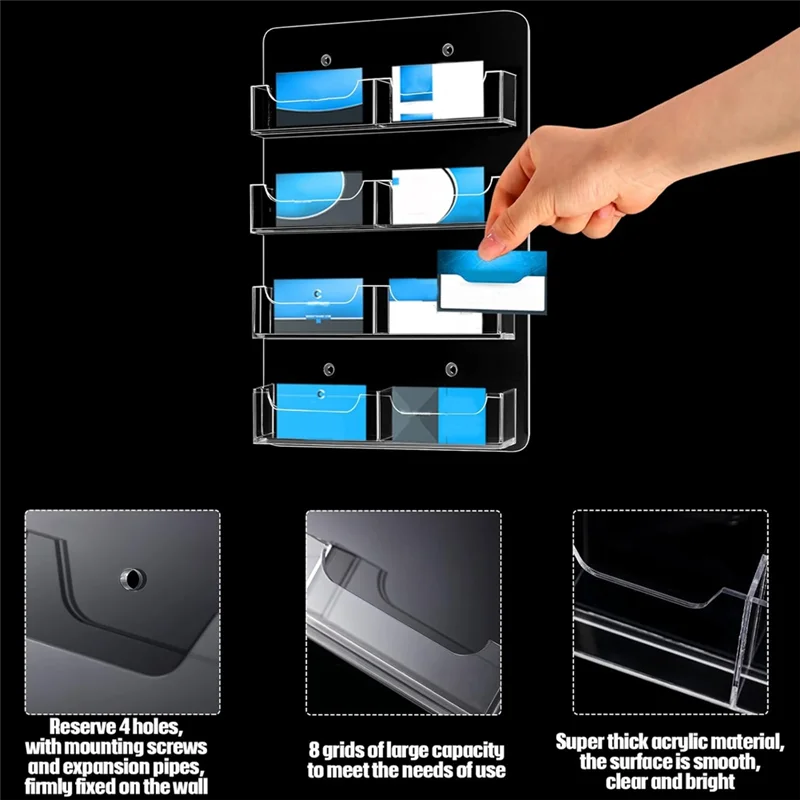 Reserve 4 holes, with mounting screws and expansion pipes, firmly fixed on the wall

8 grids of large capacity to meet the needs of use

Super thick acrylic material, the surface is smooth, clear and bright