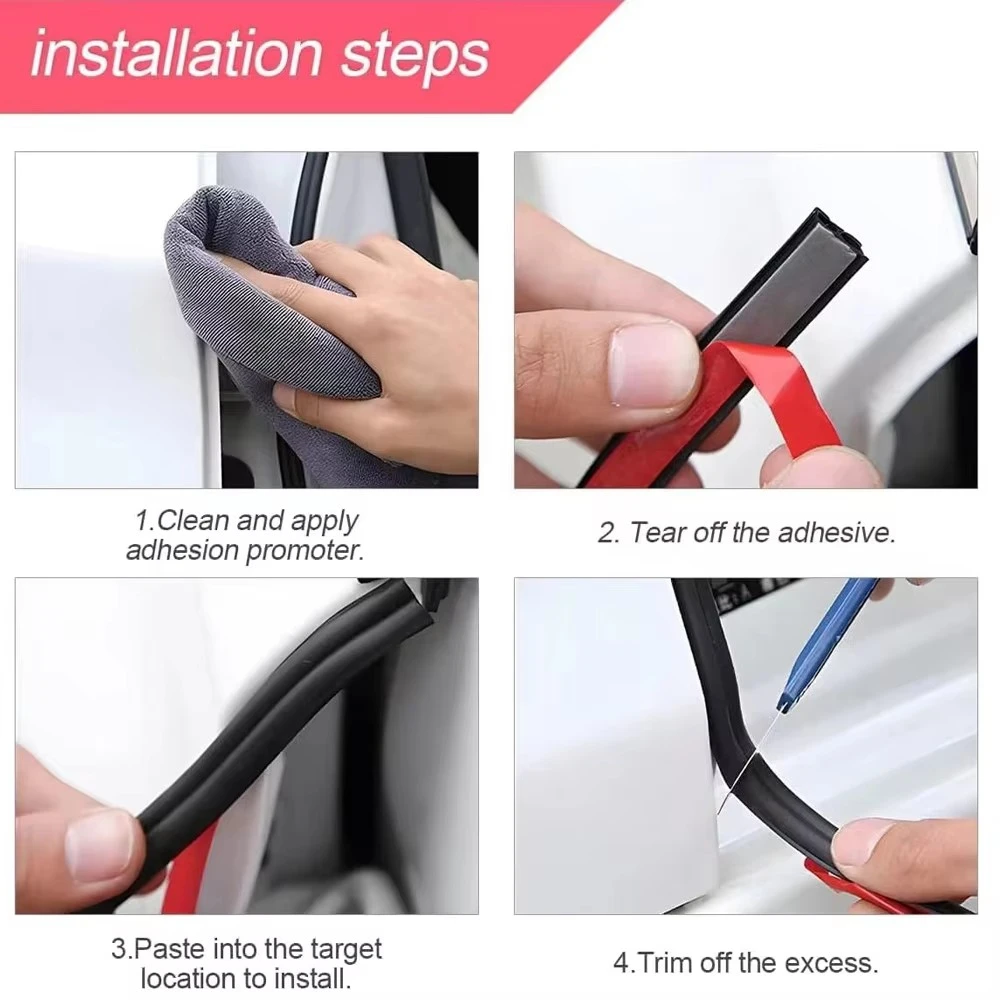 installation steps

1.Clean and apply adhesion promoter.

2. Tear off the adhesive.

3.Paste into the target location to install.

4.Trim off the excess.