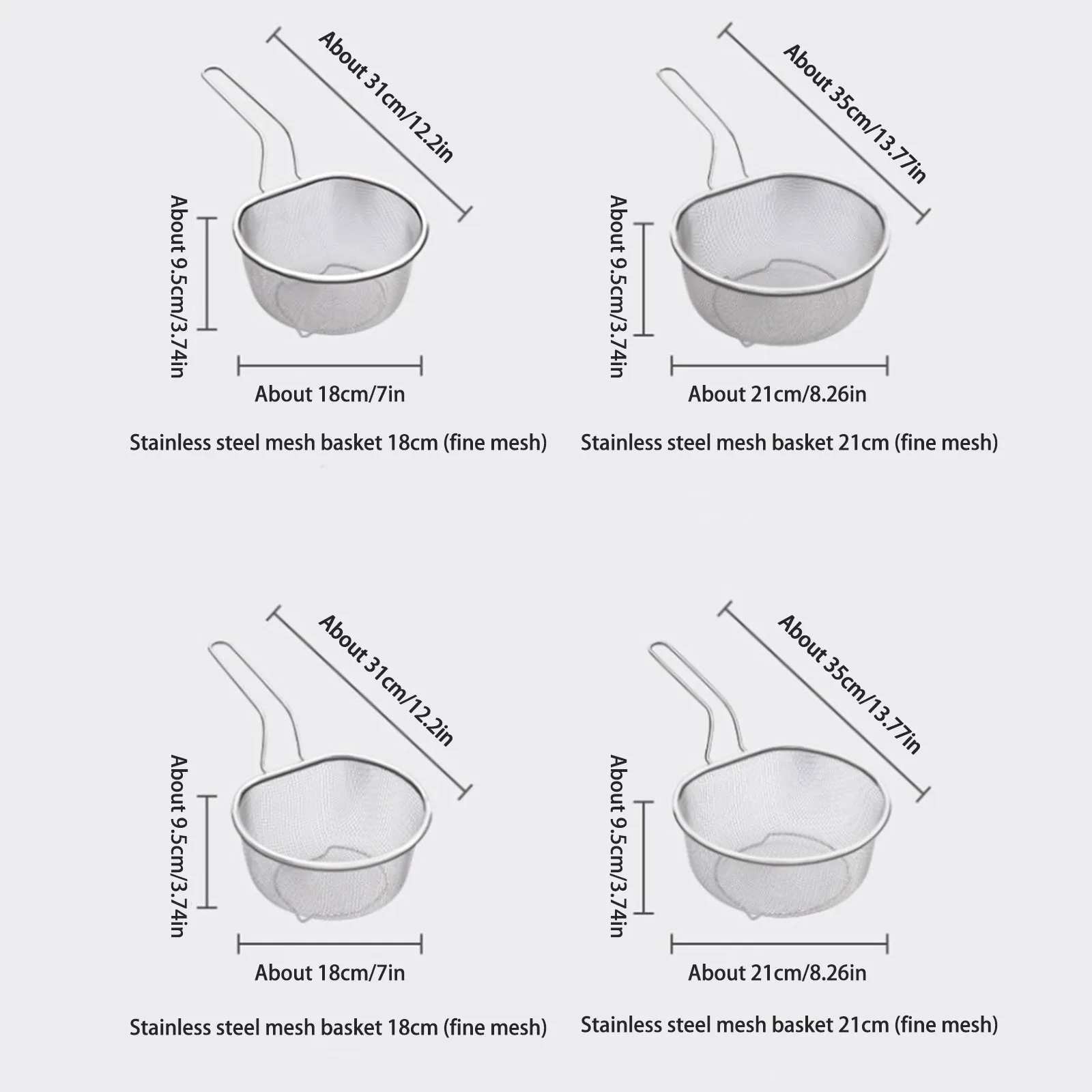 About 31cm/12.2in

About 9.5cm/3.74in

About 18cm/7in

Stainless steel mesh basket 18cm (fine mesh)

About 35cm/13.77in

About 9.5cm/3.74in

About 21cm/8.26in

Stainless steel mesh basket 21cm (fine mesh)

About 31cm/12.2in

About 9.5cm/3.74in

About 18cm/7in

Stainless steel mesh basket 18cm (fine mesh)

About 35cm/13.77in

About 9.5cm/3.74in

About 21cm/8.26in

Stainless steel mesh basket 21cm (fine mesh)