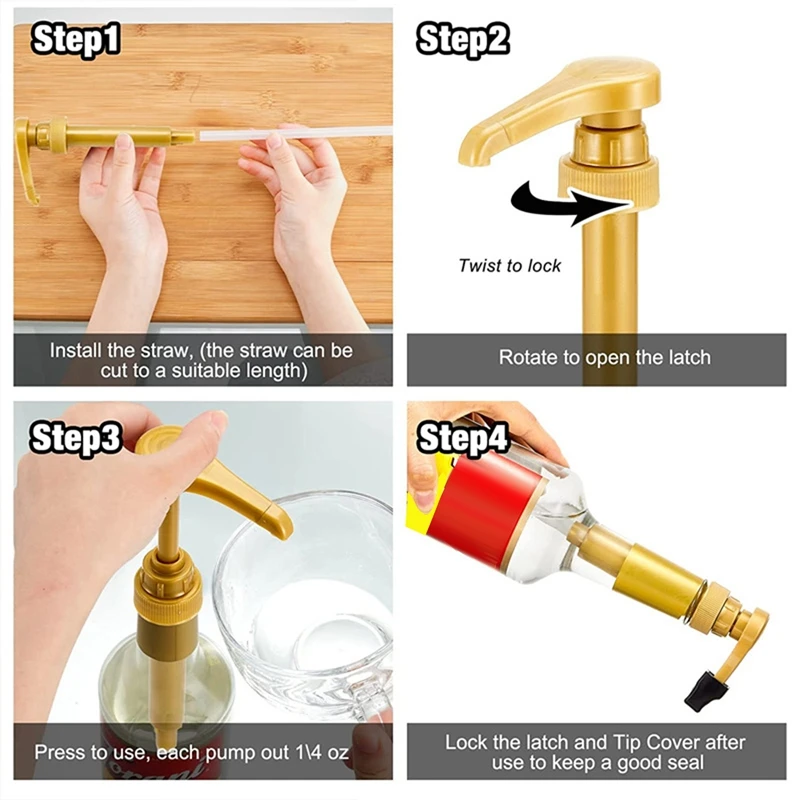 Step1

Install the straw, (the straw can be cut to a suitable length)

Step2

Twist to lock

Rotate to open the latch

Step3

Press to use, each pump out 1\4 oz

Step4

Lock the latch and Tip Cover after use to keep a good seal