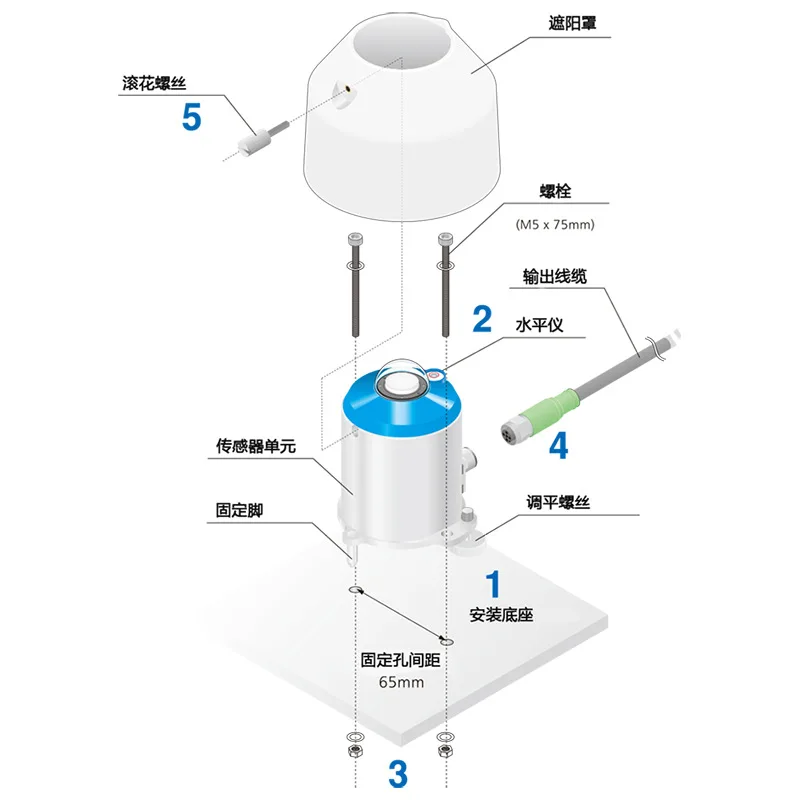 遮阳罩

滚花螺丝

5

螺栓

(M5 x 75mm)

输出线缆

2

水平仪

4

传感器单元

固定脚

调平螺丝

1

安装底座

固定孔间距

65mm

3