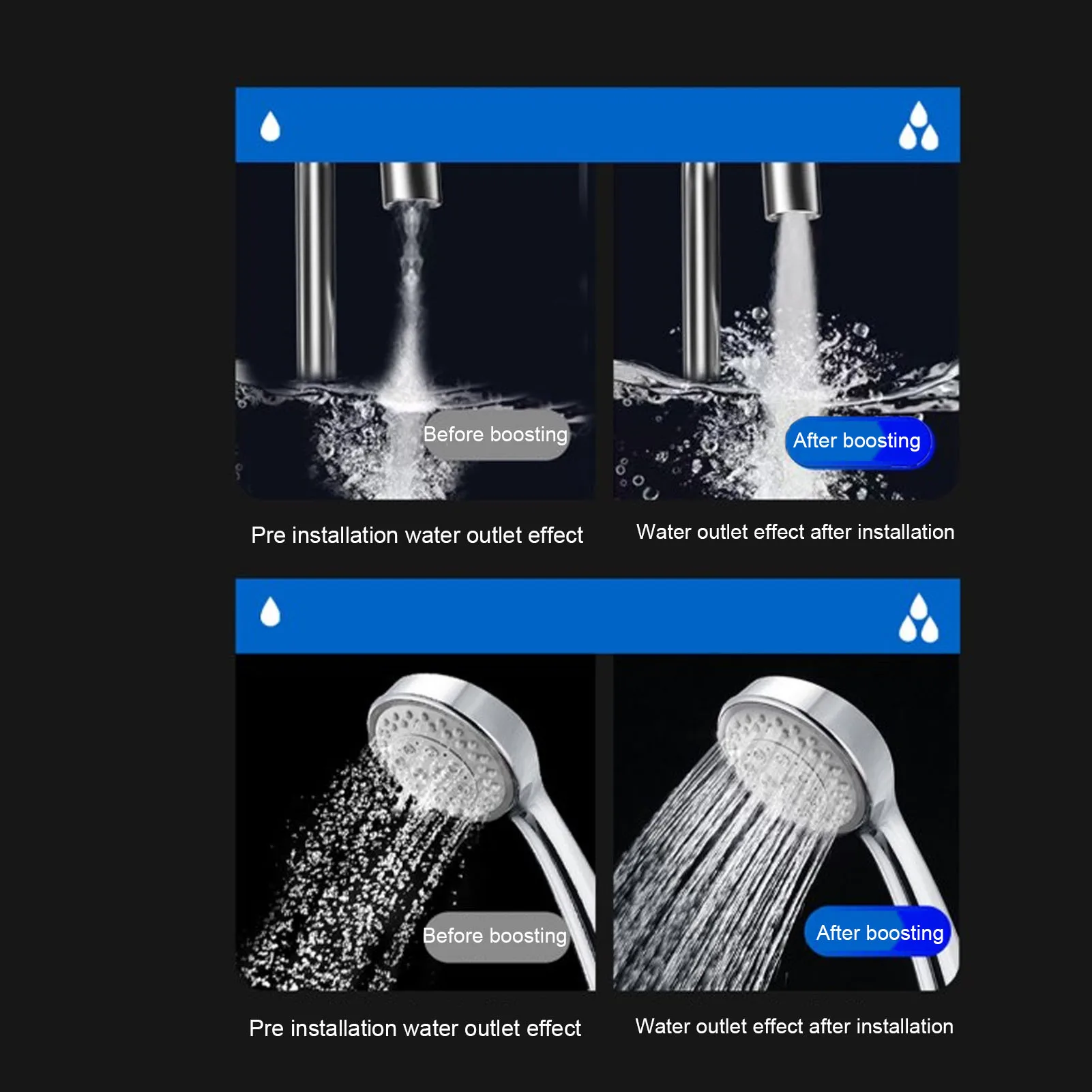 Before boosting

After boosting

Pre installation water outlet effect

Water outlet effect after installation

Before boosting

After boosting

Pre installation water outlet effect

Water outlet effect after installation