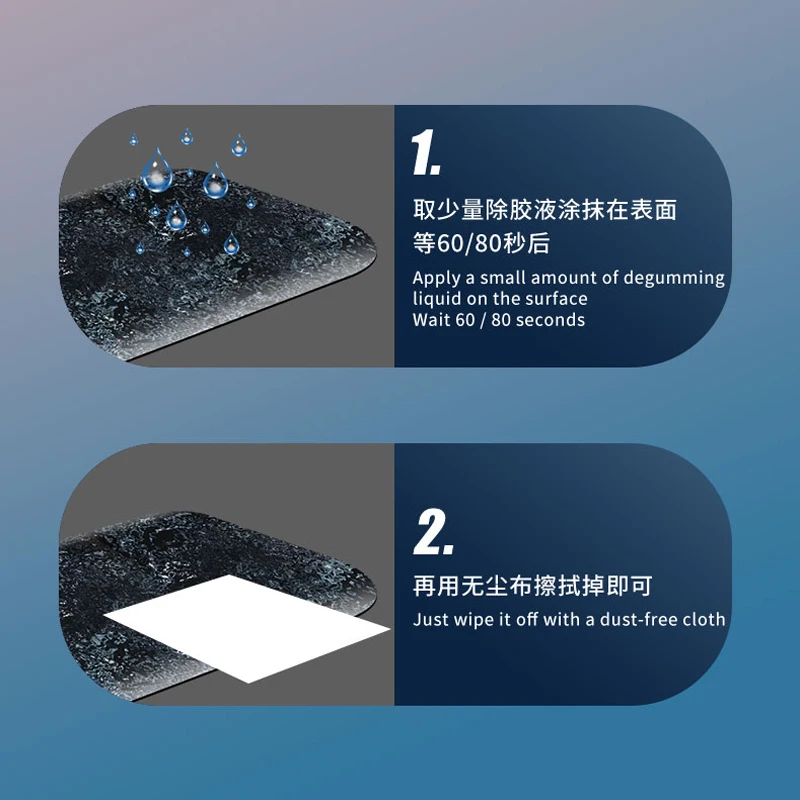 1.

取少量除胶液涂抹在表面
等60/80秒后

Apply a small amount of degumming liquid on the surface
Wait 60 / 80 seconds

2.

再用无尘布擦拭掉即可

Just wipe it off with a dust-free cloth