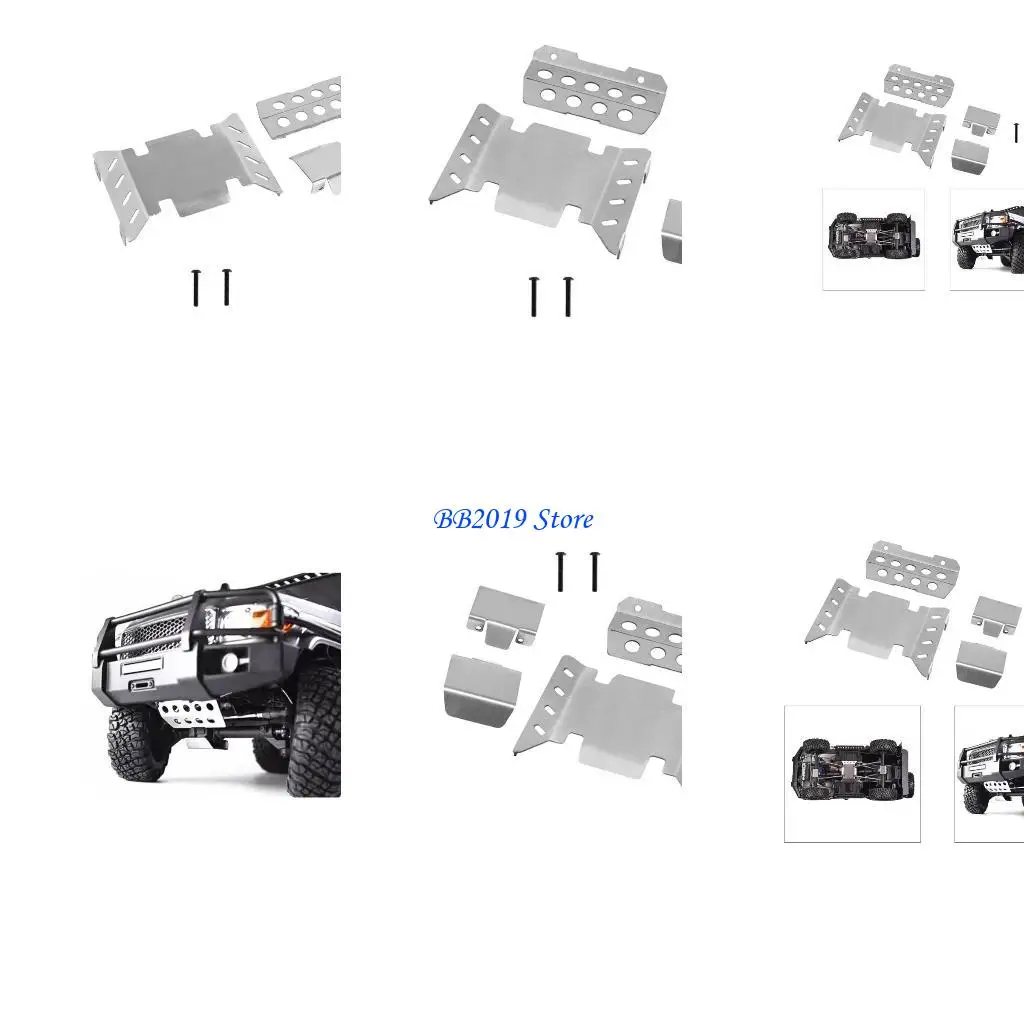 BB2019 Store