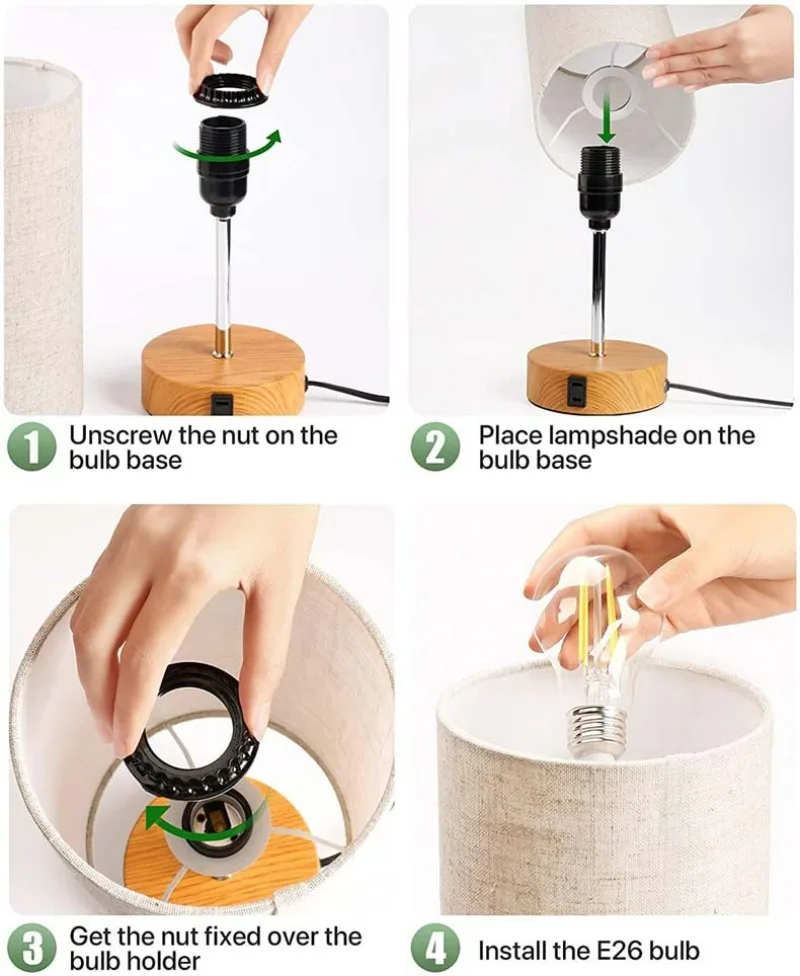 1 Unscrew the nut on the bulb base

2 Place lampshade on the bulb base

3 Get the nut fixed over the bulb holder

4 Install the E26 bulb